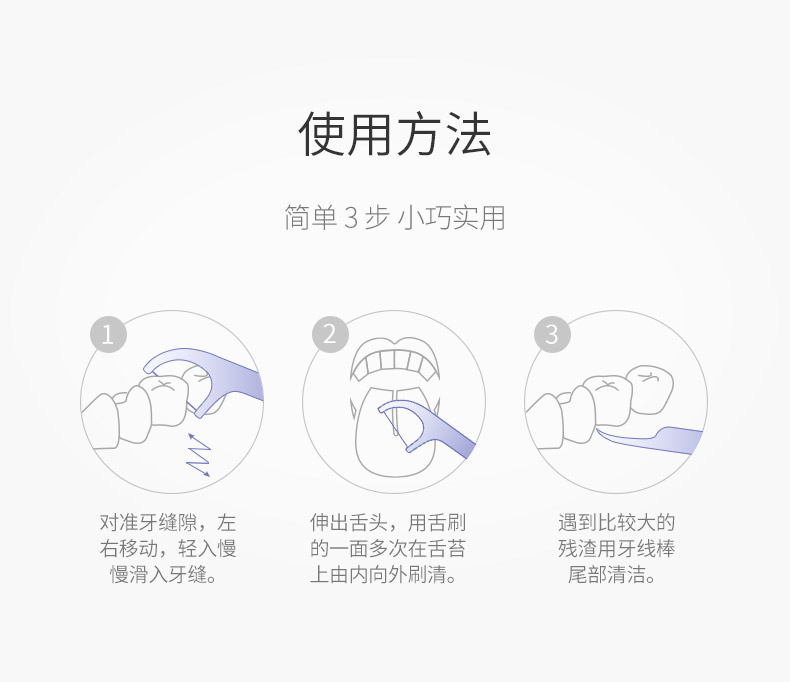 使用方法

简单 3 步 小巧实用

1

对准牙缝隙，左右移动，轻入慢慢滑入牙缝。

2

伸出舌头，用舌刷的一面多次在舌苔上由内向外刷清。

3

遇到比较大的残渣用牙线棒尾部清洁。