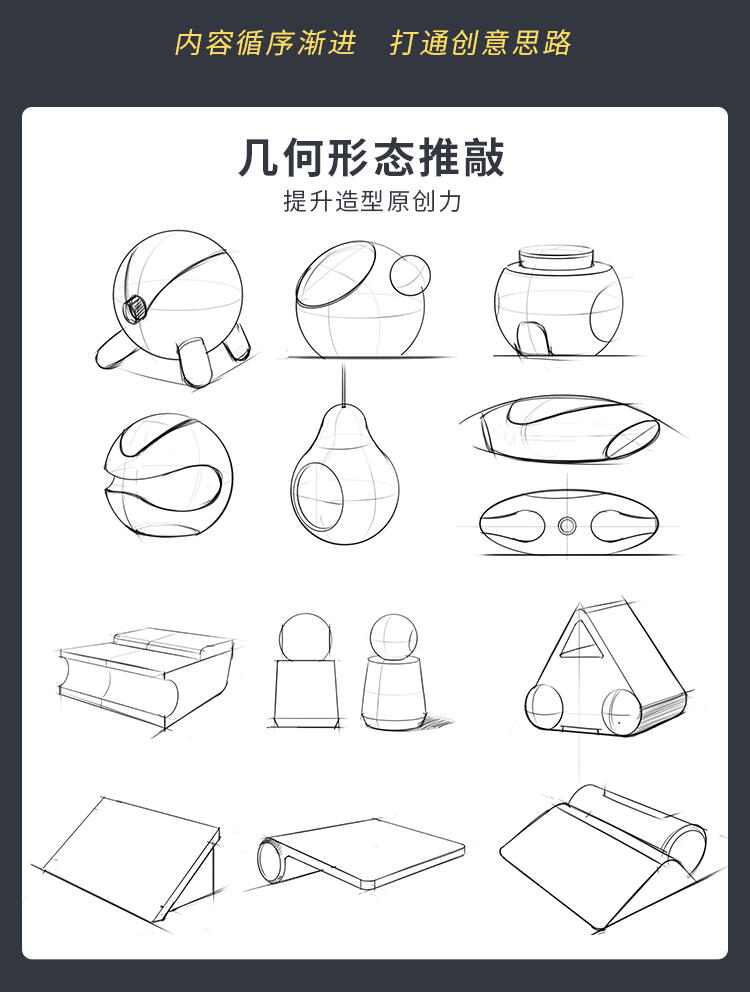 内容循序渐进　打通创意思路

几何形态推敲

提升造型原创力