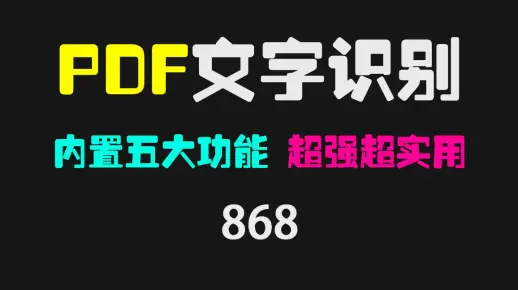 PDF文字识别

内置五大功能 超强超实用

868