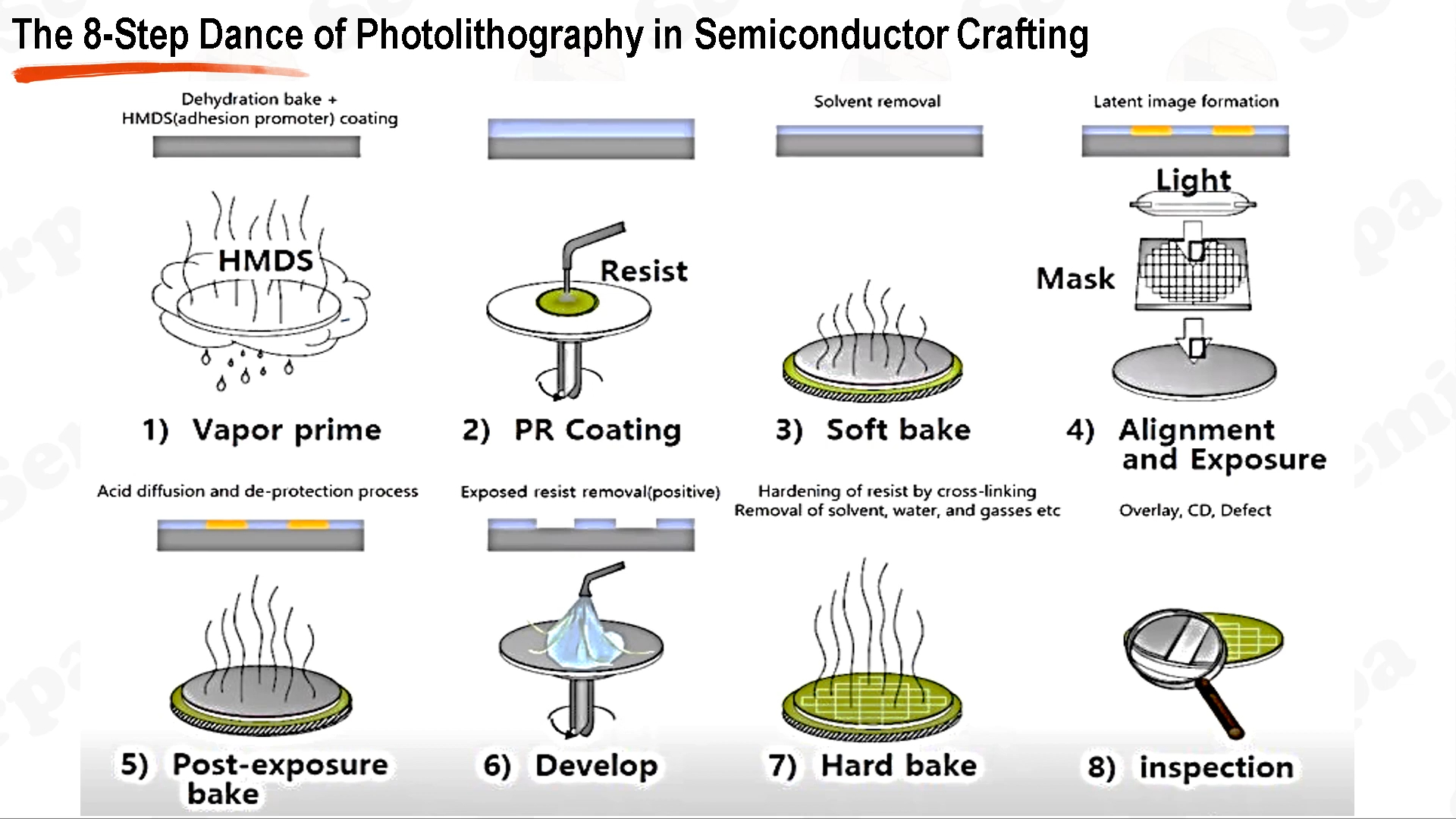 The 8-Step Dance of Photolithography in Semiconductor Crafting

Dehydration bake + HMDS(adhesion promoter) coating

HMDS

1) Vapor prime

Resist

2) PR Coating

Solvent removal

3) Soft bake

Latent image formation

Light

Mask

4) Alignment and Exposure

Acid diffusion and de-protection process

5) Post-exposure bake

Exposed resist removal(positive)

6) Develop

Hardening of resist by cross-linking
Removal of solvent, water, and gasses etc

7) Hard bake

Overlay, CD, Defect

8) inspection