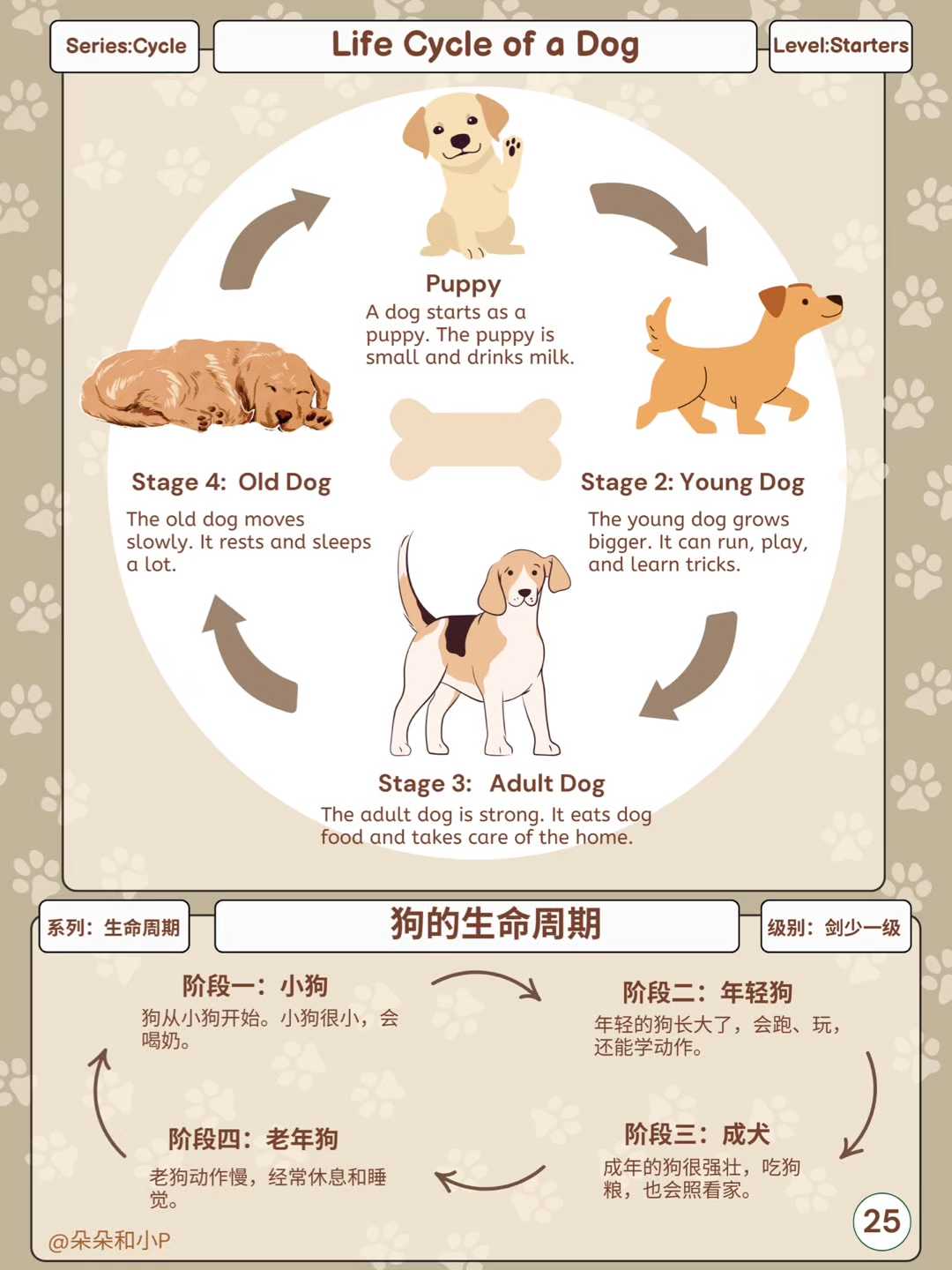 Series:Cycle

Life Cycle of a Dog

Level:Starters

Puppy
A dog starts as a puppy. The puppy is small and drinks milk.

Stage 2: Young Dog
The young dog grows bigger. It can run, play, and learn tricks.

Stage 3: Adult Dog
The adult dog is strong. It eats dog food and takes care of the home.

Stage 4: Old Dog
The old dog moves slowly. It rests and sleeps a lot.

系列：生命周期

狗的生命周期

级别：剑少一级

阶段一：小狗
狗从小狗开始。小狗很小，会喝奶。

阶段二：年轻狗
年轻的狗长大了，会跑、玩，还能学动作。

阶段三：成犬
成年的狗很强壮，吃狗粮，也会照看家。

阶段四：老年狗
老狗动作慢，经常休息和睡觉。

@朵朵和小P

25