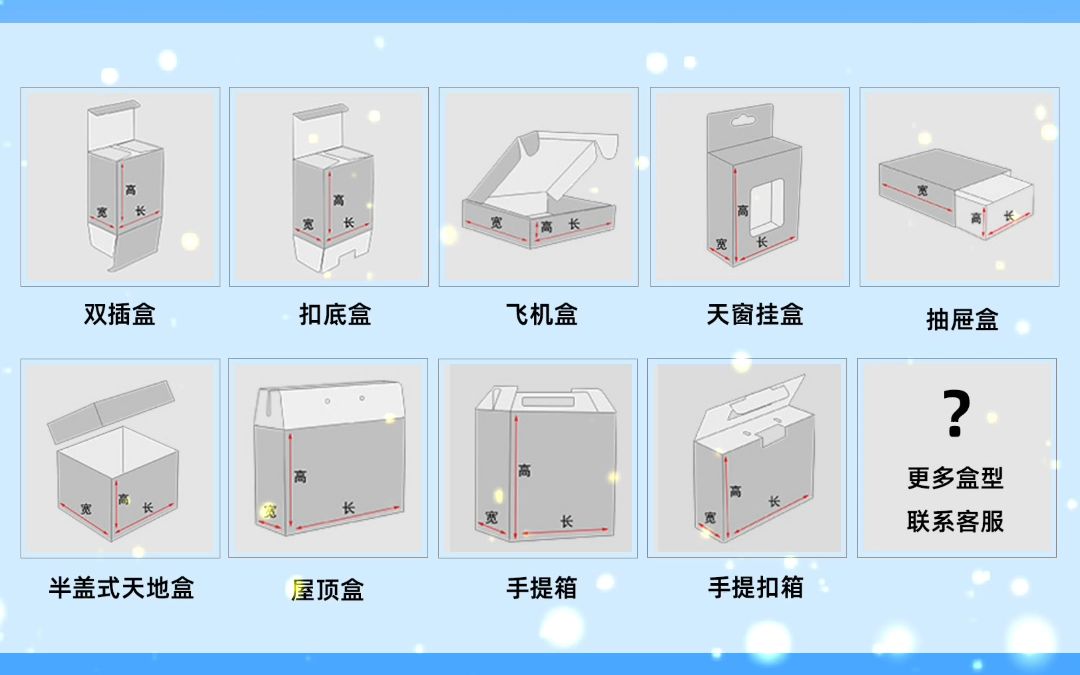 高
宽
长
双插盒

高
宽
长
扣底盒

宽
高
长
飞机盒

高
宽
长
天窗挂盒

宽
高
长
抽屉盒

宽
高
长
半盖式天地盒

高
宽
长
屋顶盒

高
宽
长
手提箱

高
宽
长
手提扣箱

?
更多盒型
联系客服