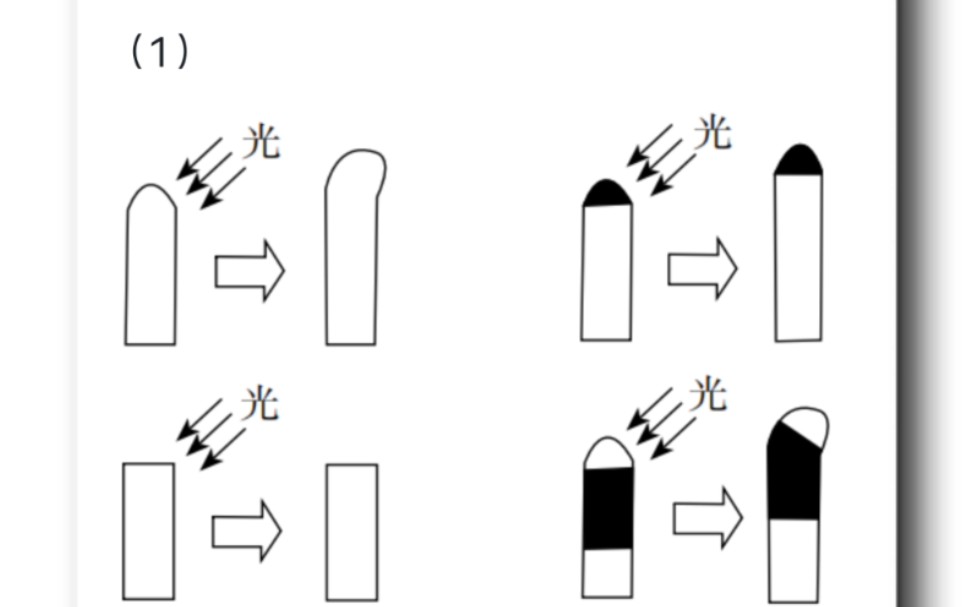 （1）

光

光

光

光