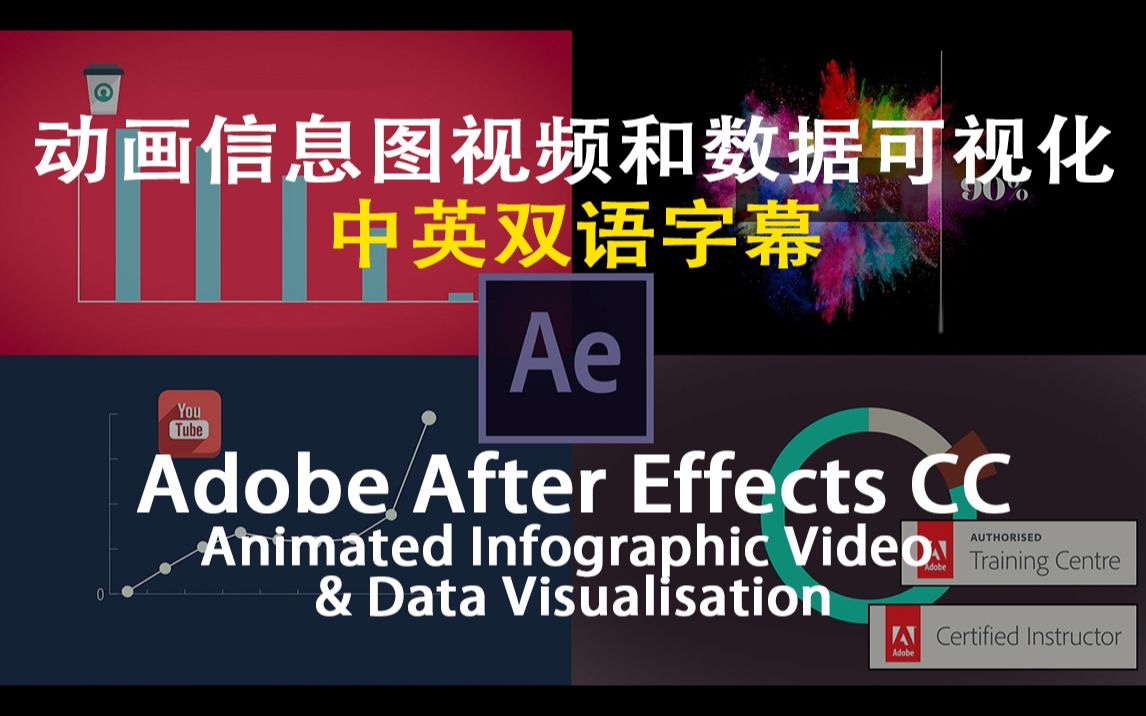 动画信息图视频和数据可视化
中英双语字幕

90%

Ae

You Tube

0

Adobe After Effects CC
Animated Infographic Video & Data Visualisation

Adobe AUTHORISED Training Centre

Adobe Certified Instructor