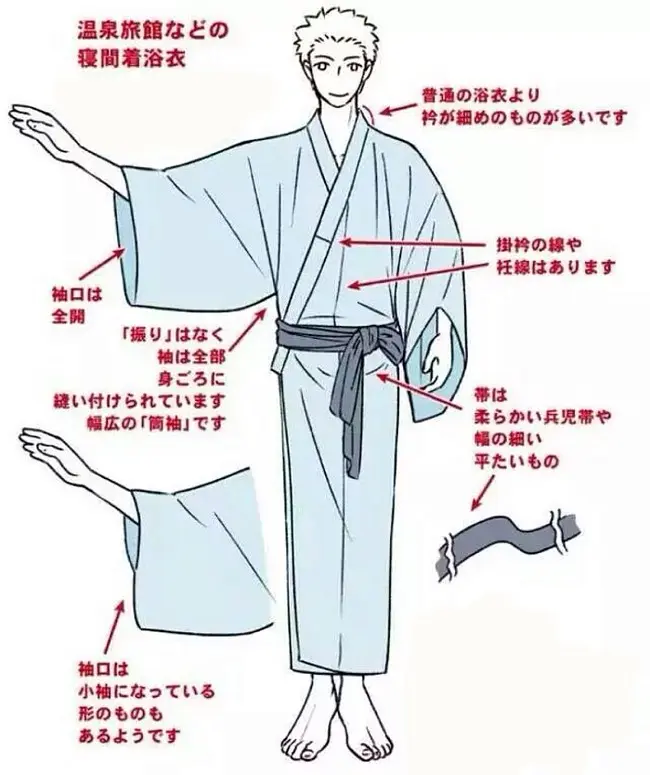 温泉旅館などの
寝間着浴衣

普通の浴衣より
衿が細めのものが多いです

掛衿の線や
衽線はあります

袖口は
全開

「振り」はなく
袖は全部
身ごろに
縫い付けられています
幅広の「筒袖」です

帯は
柔らかい兵児帯や
幅の細い
平たいもの

袖口は
小袖になっている
形のものも
あるようです