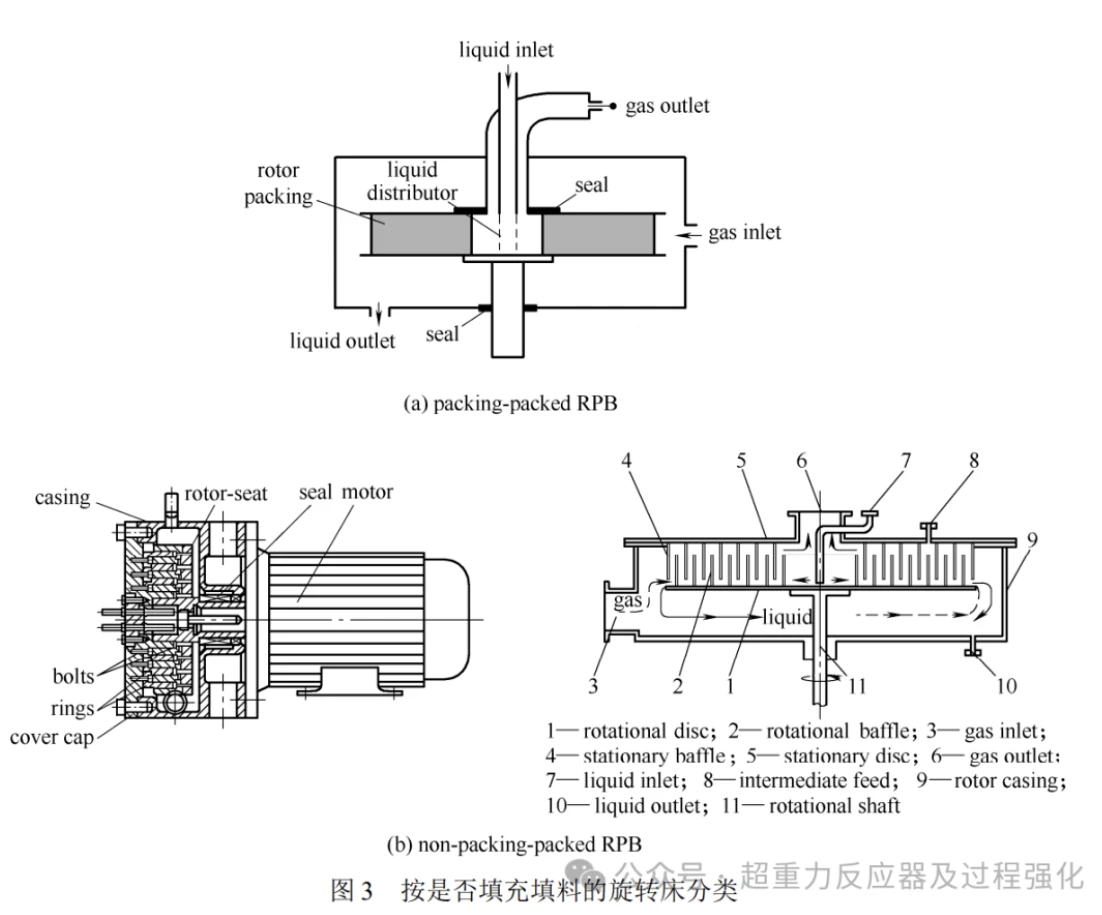 liquid inlet
gas outlet
rotor packing
liquid distributor
seal
gas inlet
liquid outlet
seal

(a) packing-packed RPB

casing
rotor-seat
seal
motor
bolts
rings
cover cap

4 5 6 7 8 9
gas
liquid
3 2 1 11 10

1— rotational disc; 2— rotational baffle; 3— gas inlet; 4— stationary baffle; 5— stationary disc; 6— gas outlet; 7— liquid inlet; 8— intermediate feed; 9— rotor casing; 10— liquid outlet; 11— rotational shaft

(b) non-packing-packed RPB

图 3 按是否填充填料的旋转床分类

公众号 · 超重力反应器及过程强化