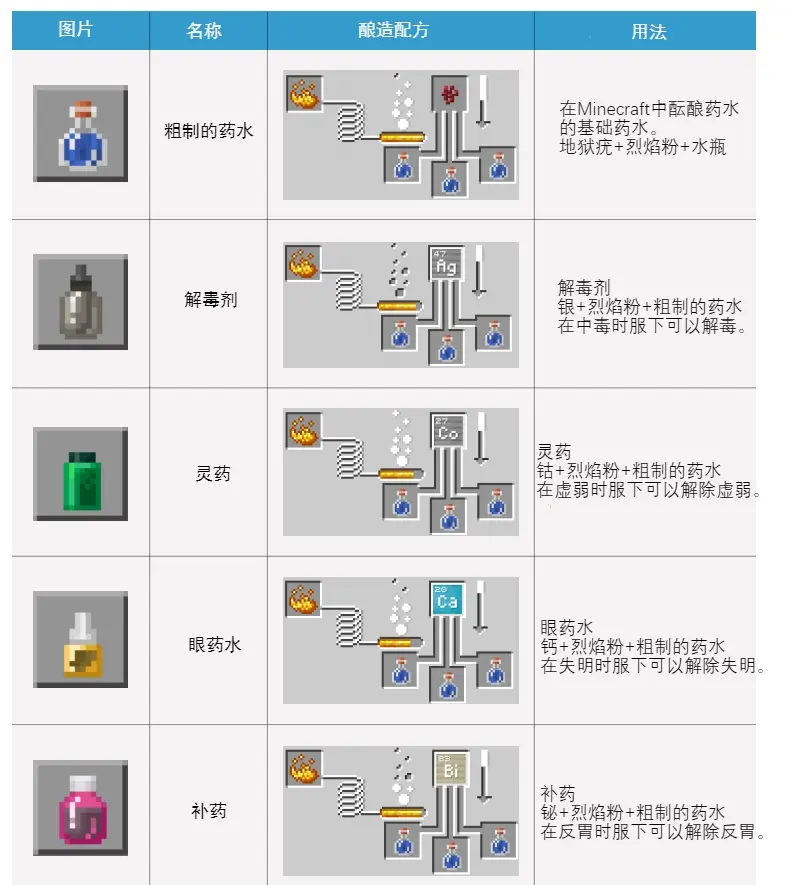 | 图片 | 名称 | 酿造配方 | 用法 |
|---|---|---|---|
| | 粗制的药水 | | 在Minecraft中酝酿药水的基础药水。地狱疣+烈焰粉+水瓶 |
| | 解毒剂 | 47 Ag | 解毒剂 银+烈焰粉+粗制的药水 在中毒时服下可以解毒。 |
| | 灵药 | 27 Co | 灵药 钴+烈焰粉+粗制的药水 在虚弱时服下可以解除虚弱。 |
| | 眼药水 | 20 Ca | 眼药水 钙+烈焰粉+粗制的药水 在失明时服下可以解除失明。 |
| | 补药 | 83 Bi | 补药 铋+烈焰粉+粗制的药水 在反胃时服下可以解除反胃。 |