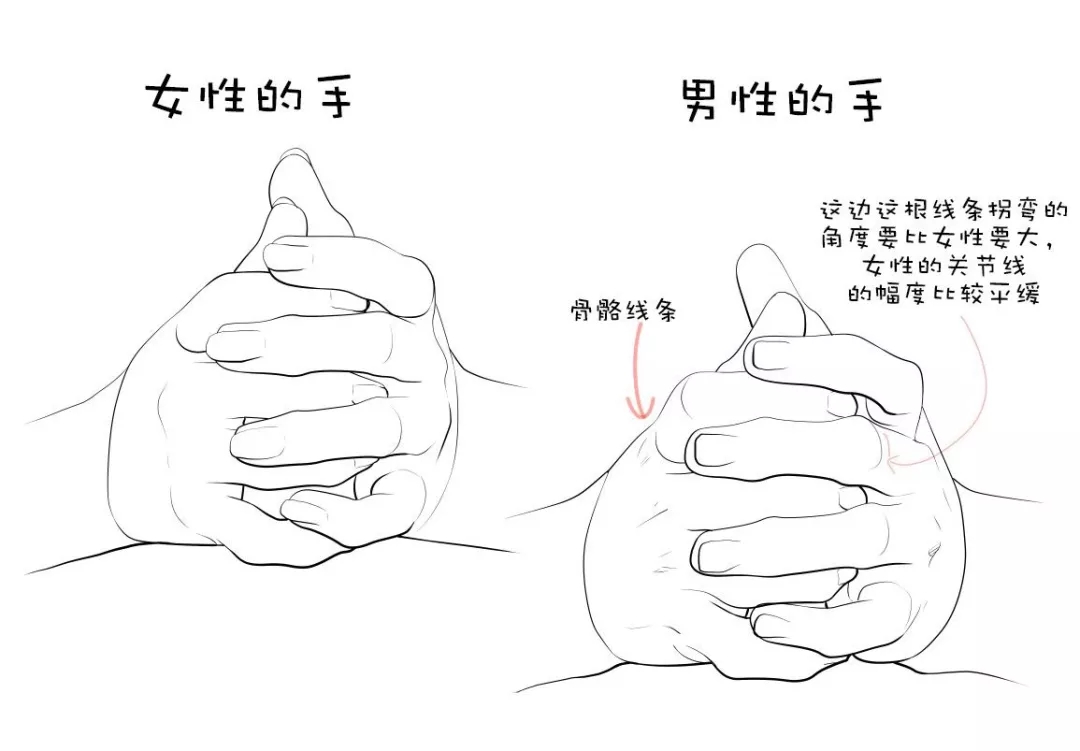 女性的手

男性的手

这边这根线条拐弯的角度要比女性要大，女性的关节线的幅度比较平缓

骨骼线条