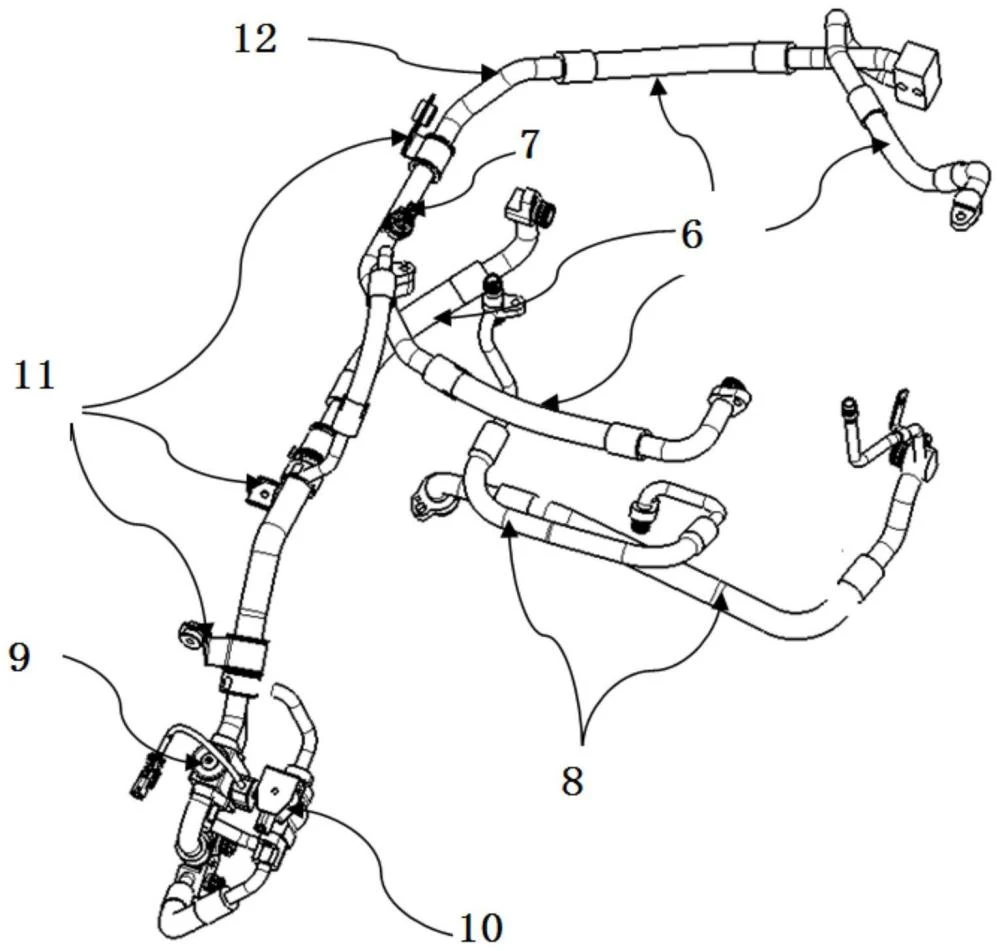 12
7
6
11
9
8
10