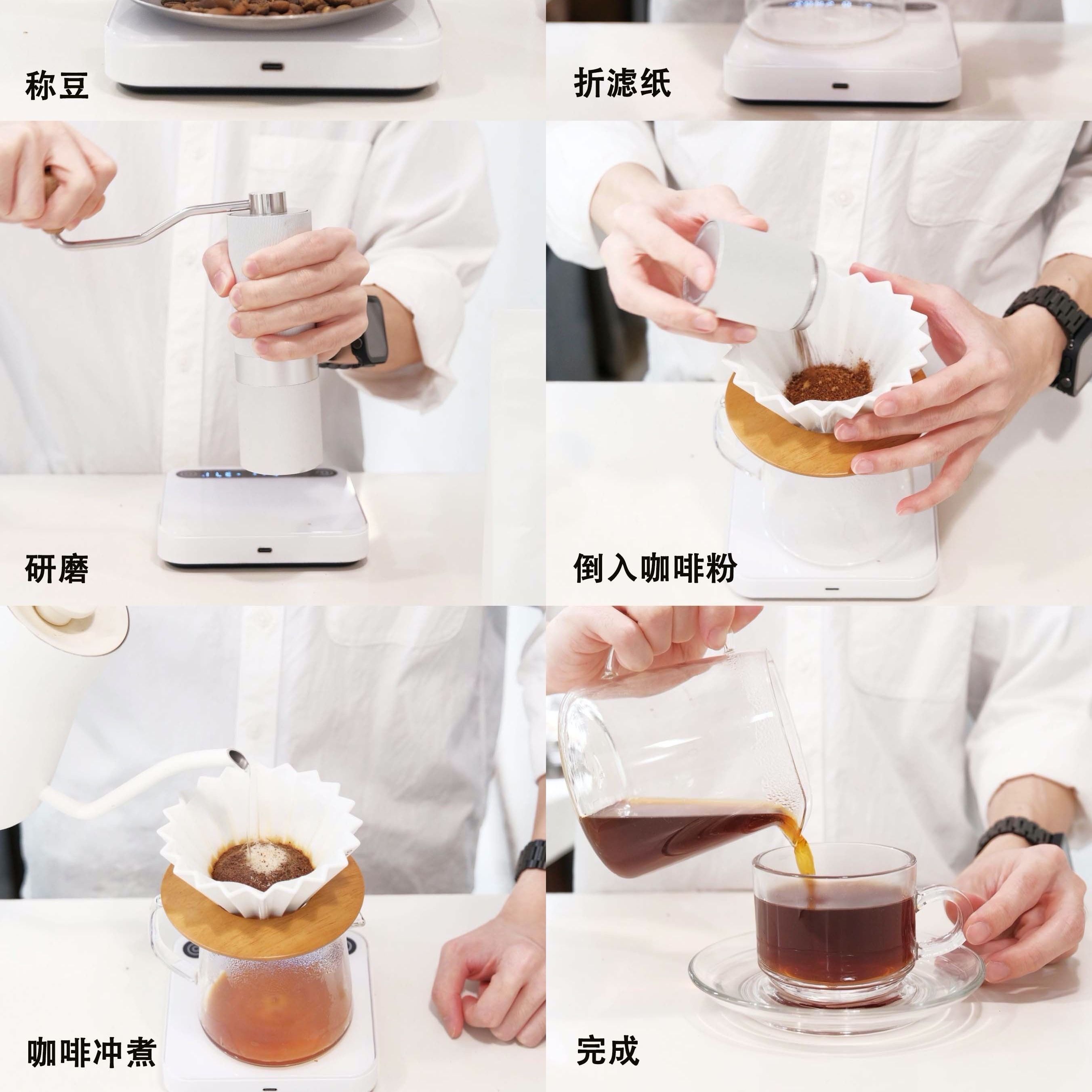 称豆

折滤纸

研磨

倒入咖啡粉

咖啡冲煮

完成