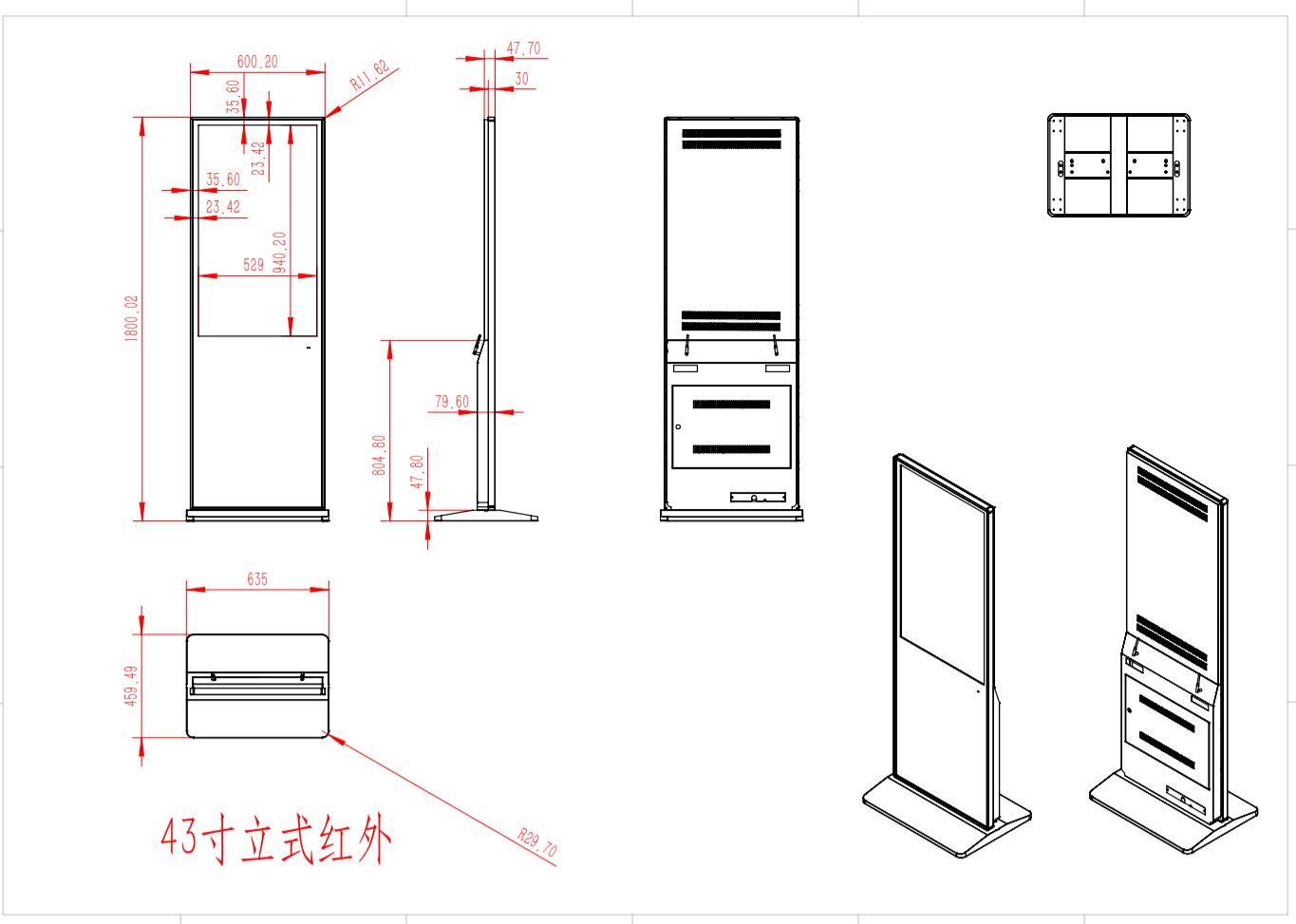 600.20
R11.62
35.60
23.42
35.60
23.42
529
940.20
1800.02
47.70
30
79.60
804.80
47.80
635
459.49
R29.70
43寸立式红外