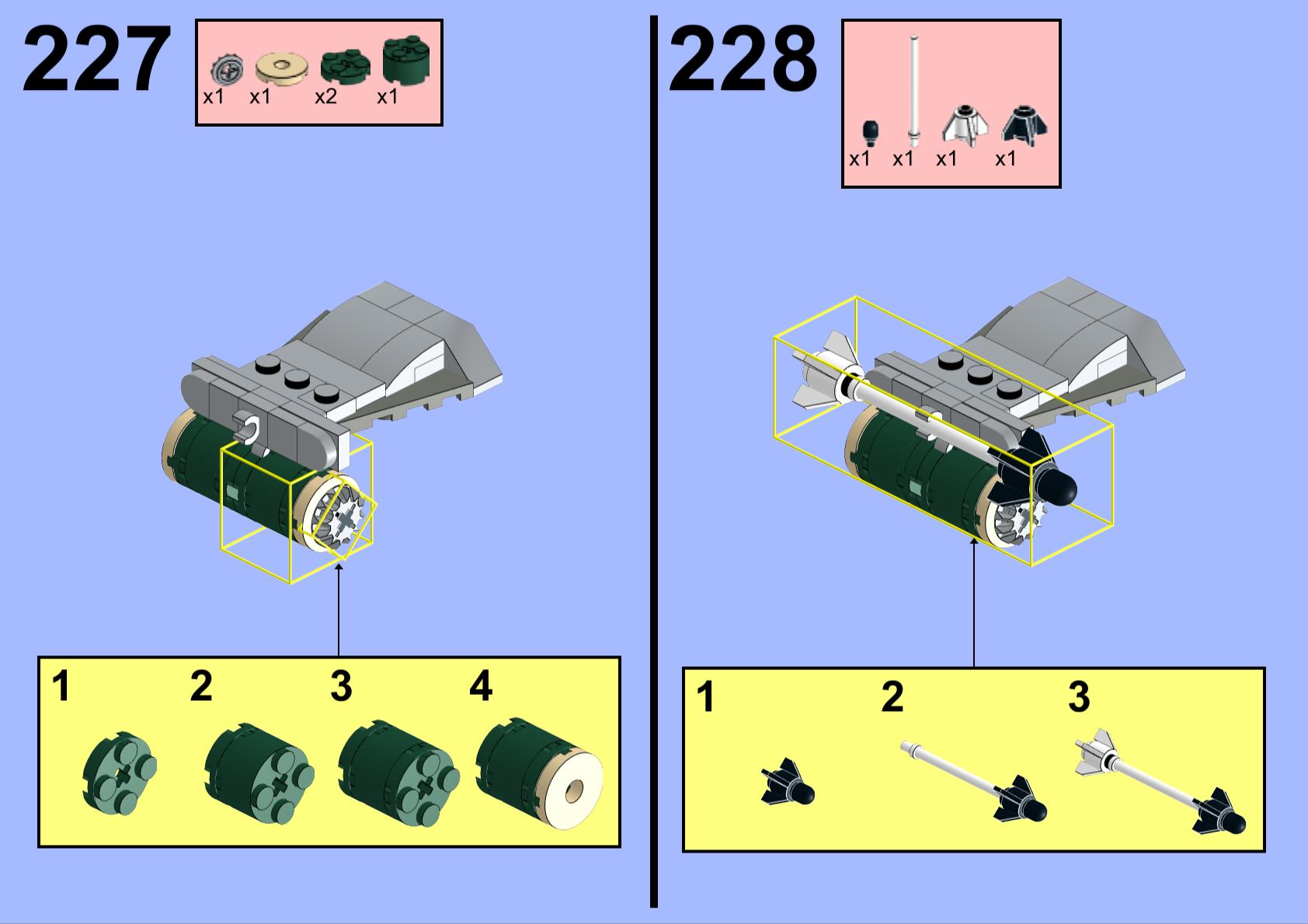 227

x1 x1 x2 x1

1 2 3 4

228

x1 x1 x1 x1

1 2 3