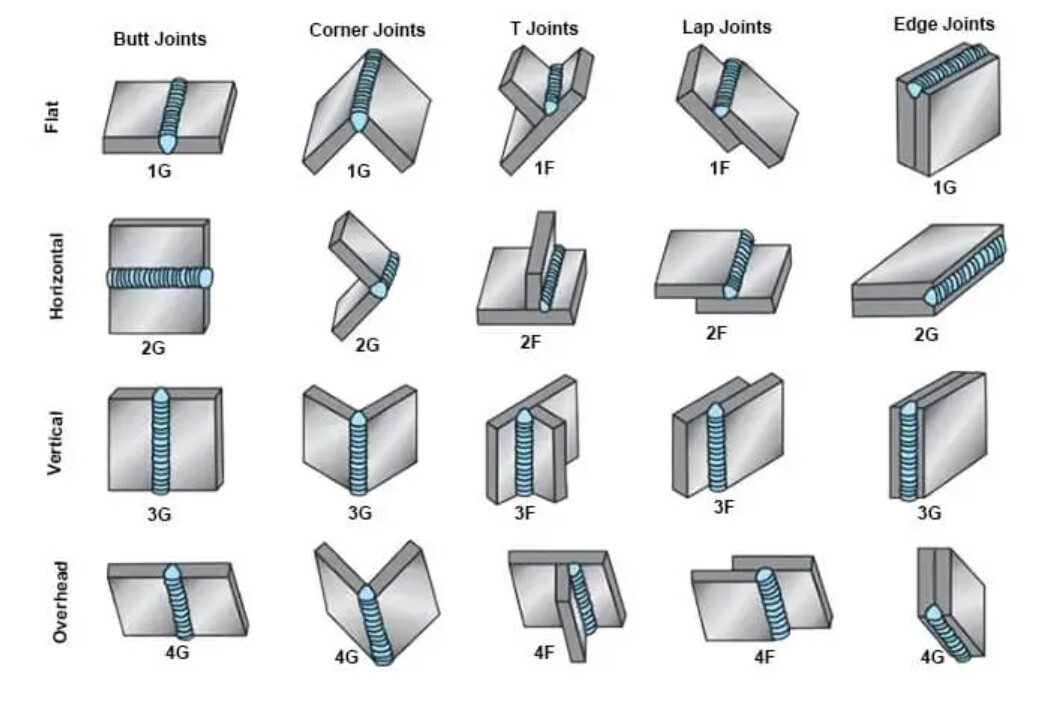 | | Butt Joints | Corner Joints | T Joints | Lap Joints | Edge Joints |
|---|---|---|---|---|---|
| Flat | 1G | 1G | 1F | 1F | 1G |
| Horizontal | 2G | 2G | 2F | 2F | 2G |
| Vertical | 3G | 3G | 3F | 3F | 3G |
| Overhead | 4G | 4G | 4F | 4F | 4G |