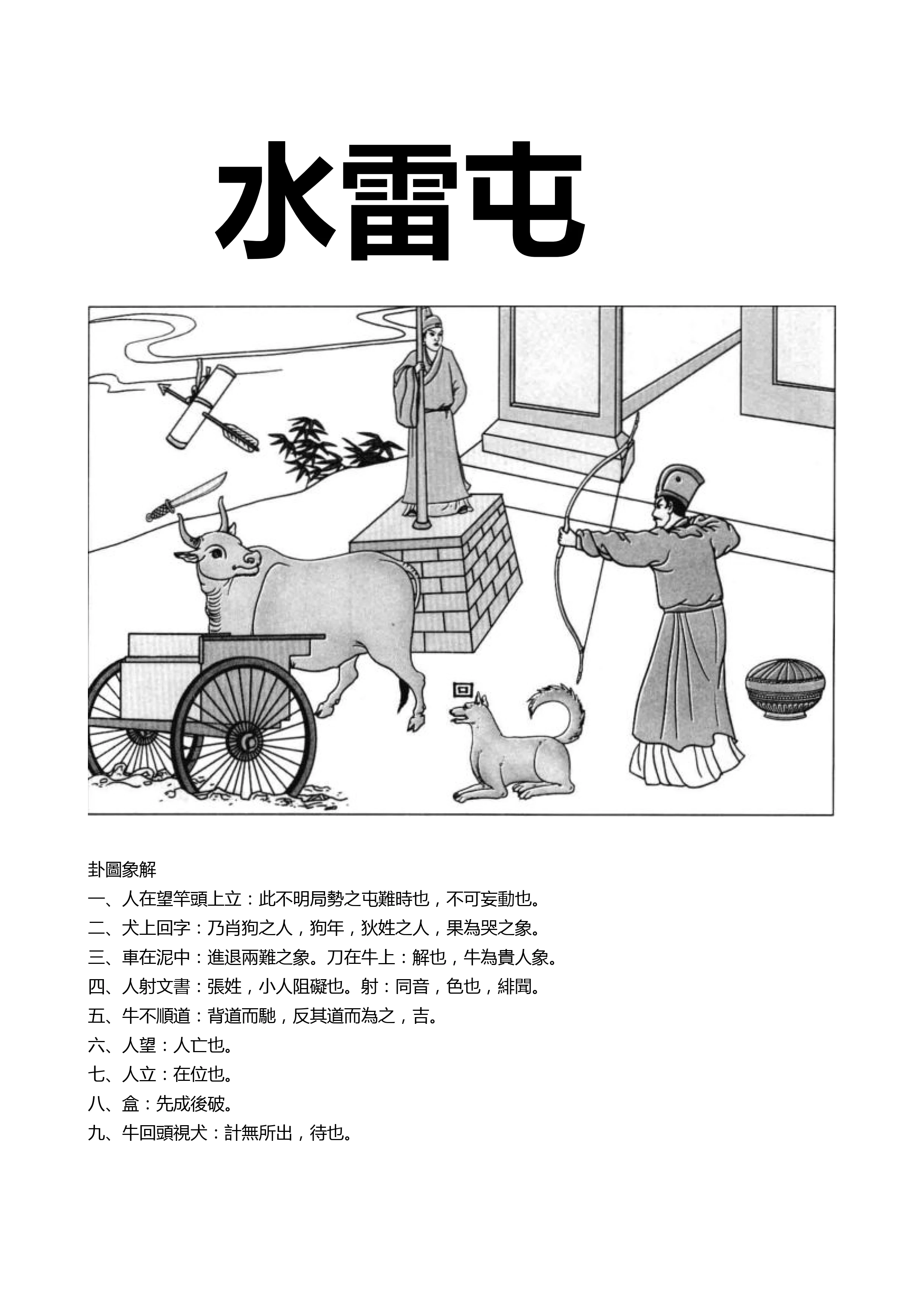 水雷屯

回

卦圖象解

一、人在望竿頭上立：此不明局勢之屯難時也，不可妄動也。

二、犬上回字：乃肖狗之人，狗年，狄姓之人，果為哭之象。

三、車在泥中：進退兩難之象。刀在牛上：解也，牛為貴人象。

四、人射文書：張姓，小人阻礙也。射：同音，色也，緋聞。

五、牛不順道：背道而馳，反其道而為之，吉。

六、人望：人亡也。

七、人立：在位也。

八、盒：先成後破。

九、牛回頭視犬：計無所出，待也。