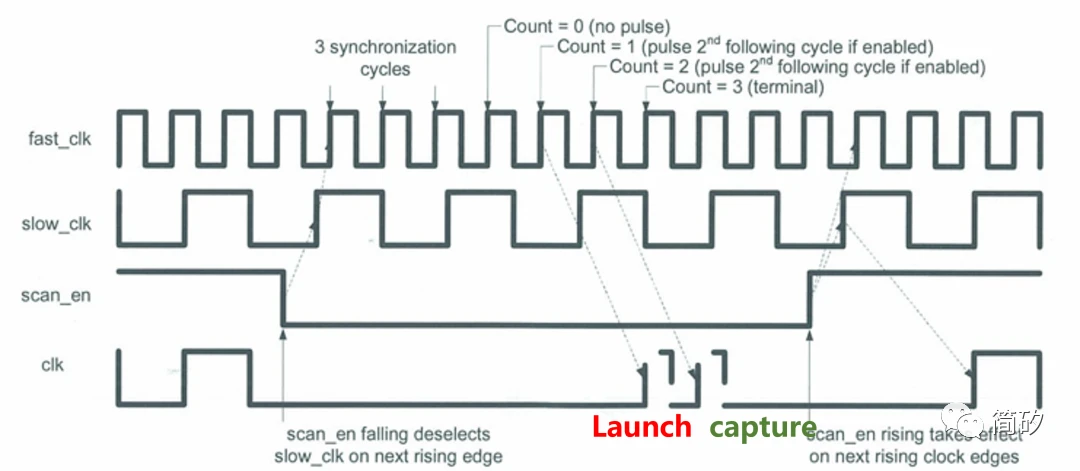 3 synchronization cycles

Count = 0 (no pulse)

Count = 1 (pulse $2^{nd}$ following cycle if enabled)

Count = 2 (pulse $2^{nd}$ following cycle if enabled)

Count = 3 (terminal)

fast_clk

slow_clk

scan_en

clk

scan_en falling deselects slow_clk on next rising edge

Launch

capture

scan_en rising takes effect on next rising clock edges

简矽