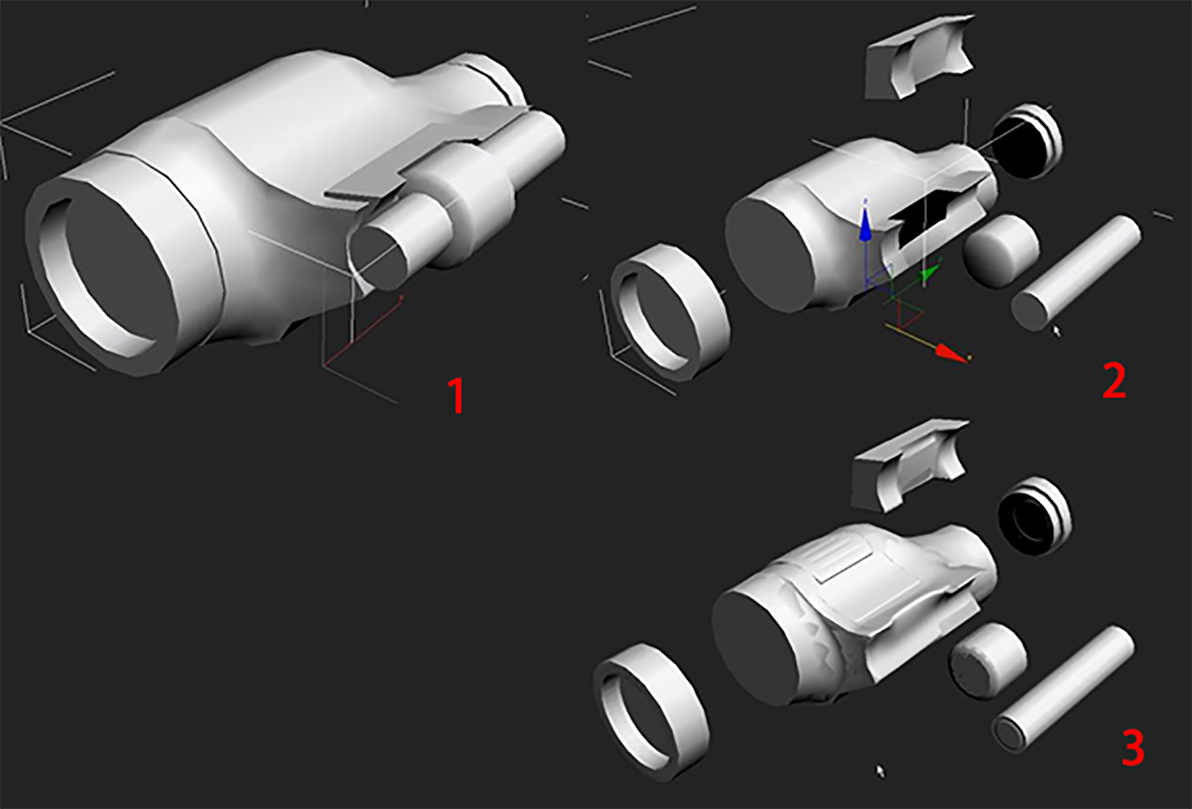 1

2

3