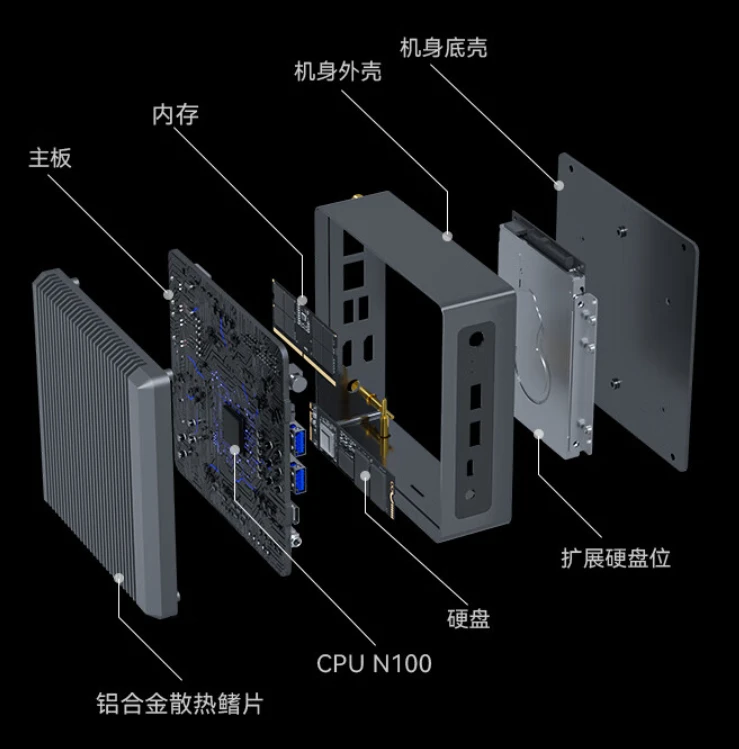 机身底壳

机身外壳

内存

主板

扩展硬盘位

硬盘

CPU N100

铝合金散热鳍片