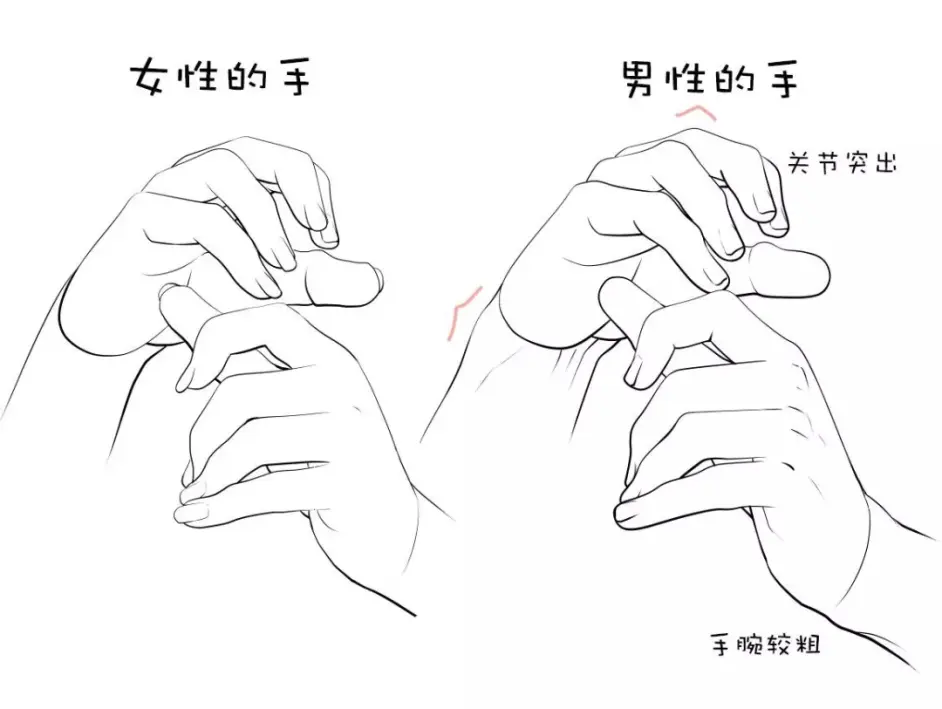 女性的手

男性的手

关节突出

手腕较粗