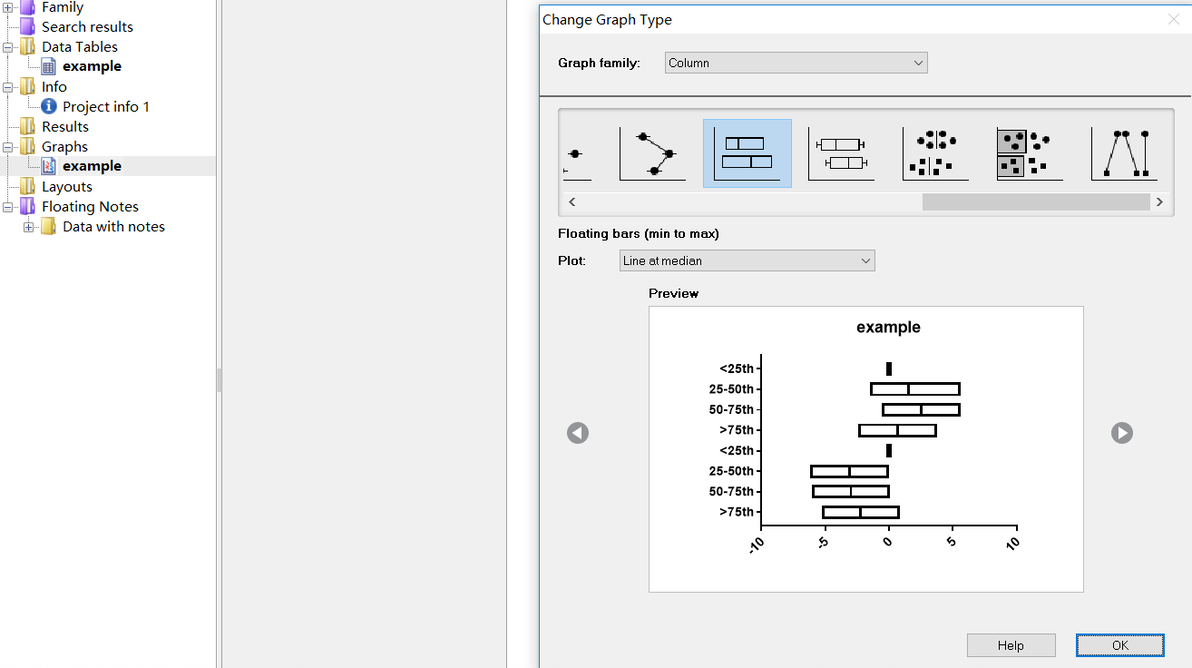 Family
Search results
Data Tables
example
Info
Project info 1
Results
Graphs
example
Layouts
Floating Notes
Data with notes

Change Graph Type

Graph family: Column

Floating bars (min to max)

Plot: Line at median

Preview

example

<25th
25-50th
50-75th
>75th
<25th
25-50th
50-75th
>75th

-10
-5
0
5
10

Help
OK