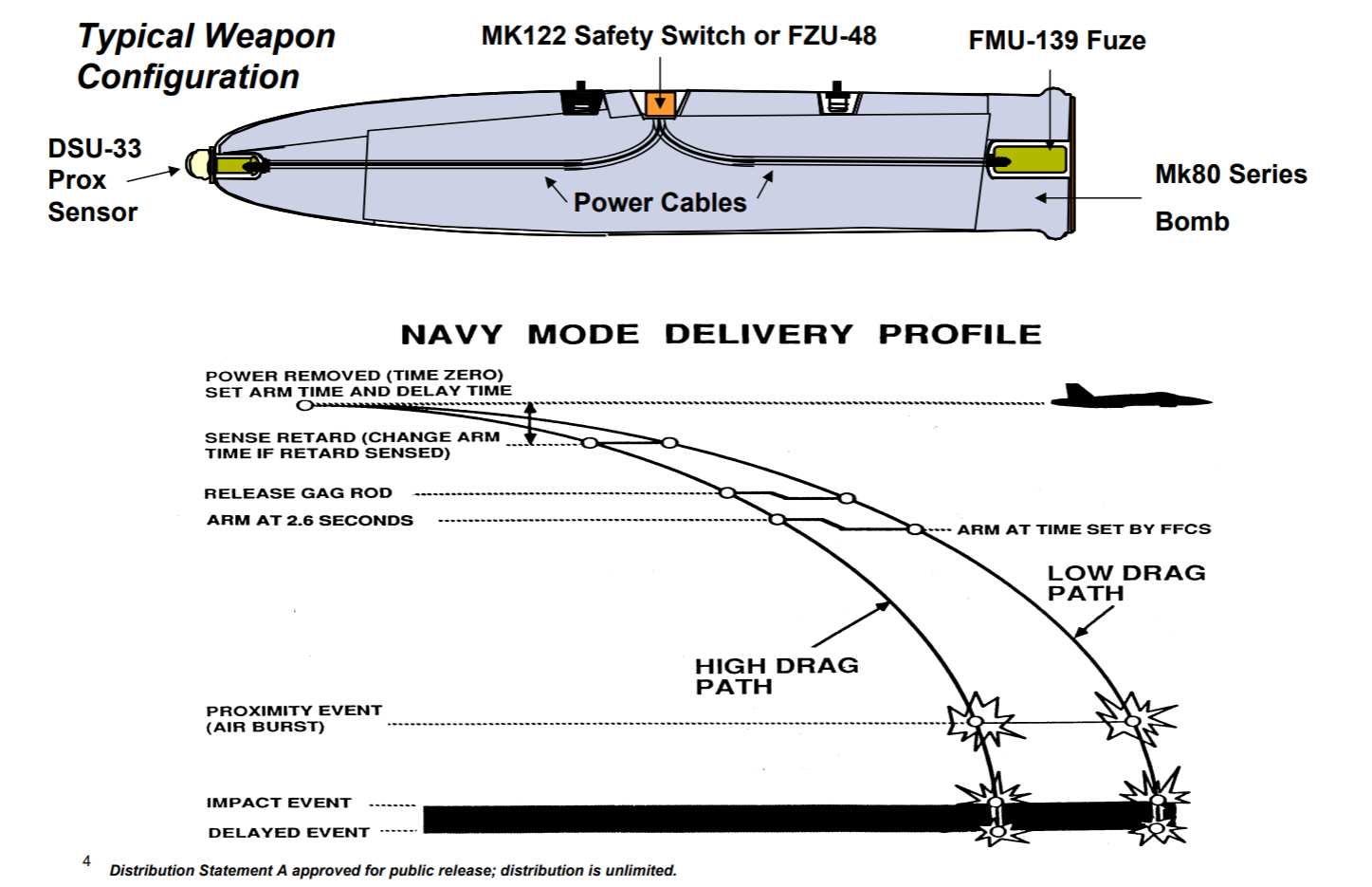 Typical Weapon Configuration

MK122 Safety Switch or FZU-48

FMU-139 Fuze

DSU-33 Prox Sensor

Power Cables

Mk80 Series Bomb

NAVY MODE DELIVERY PROFILE

POWER REMOVED (TIME ZERO)
SET ARM TIME AND DELAY TIME

SENSE RETARD (CHANGE ARM TIME IF RETARD SENSED)

RELEASE GAG ROD

ARM AT 2.6 SECONDS

ARM AT TIME SET BY FFCS

LOW DRAG PATH

HIGH DRAG PATH

PROXIMITY EVENT (AIR BURST)

IMPACT EVENT

DELAYED EVENT

4

Distribution Statement A approved for public release; distribution is unlimited.