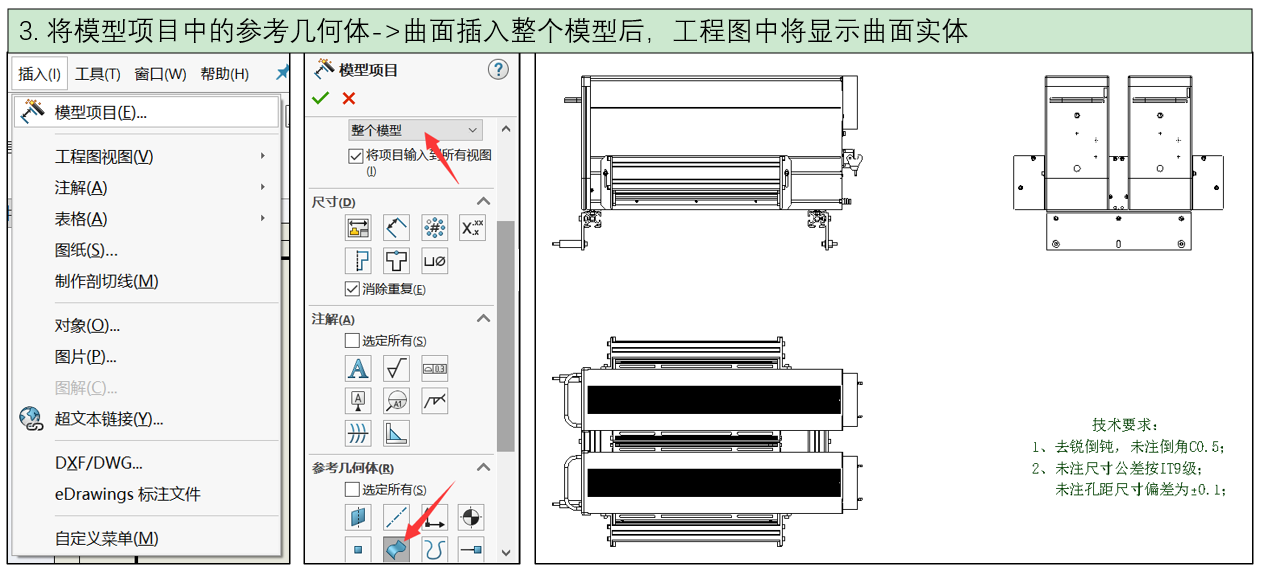 3. 将模型项目中的参考几何体->曲面插入整个模型后，工程图中将显示曲面实体

插入(I) 工具(T) 窗口(W) 帮助(H)

模型项目(E)...

工程图视图(V)
注解(A)
表格(A)
图纸(S)...
制作剖切线(M)

对象(O)...
图片(P)...
图解(C)...
超文本链接(Y)...

DXF/DWG...
eDrawings 标注文件

自定义菜单(M)

模型项目
整个模型
将项目输入到所有视图(I)
尺寸(D)
消除重复(E)
注解(A)
选定所有(S)
参考几何体(R)
选定所有(S)

技术要求：
1、去锐倒钝，未注倒角C0.5；
2、未注尺寸公差按IT9级；
未注孔距尺寸偏差为±0.1；