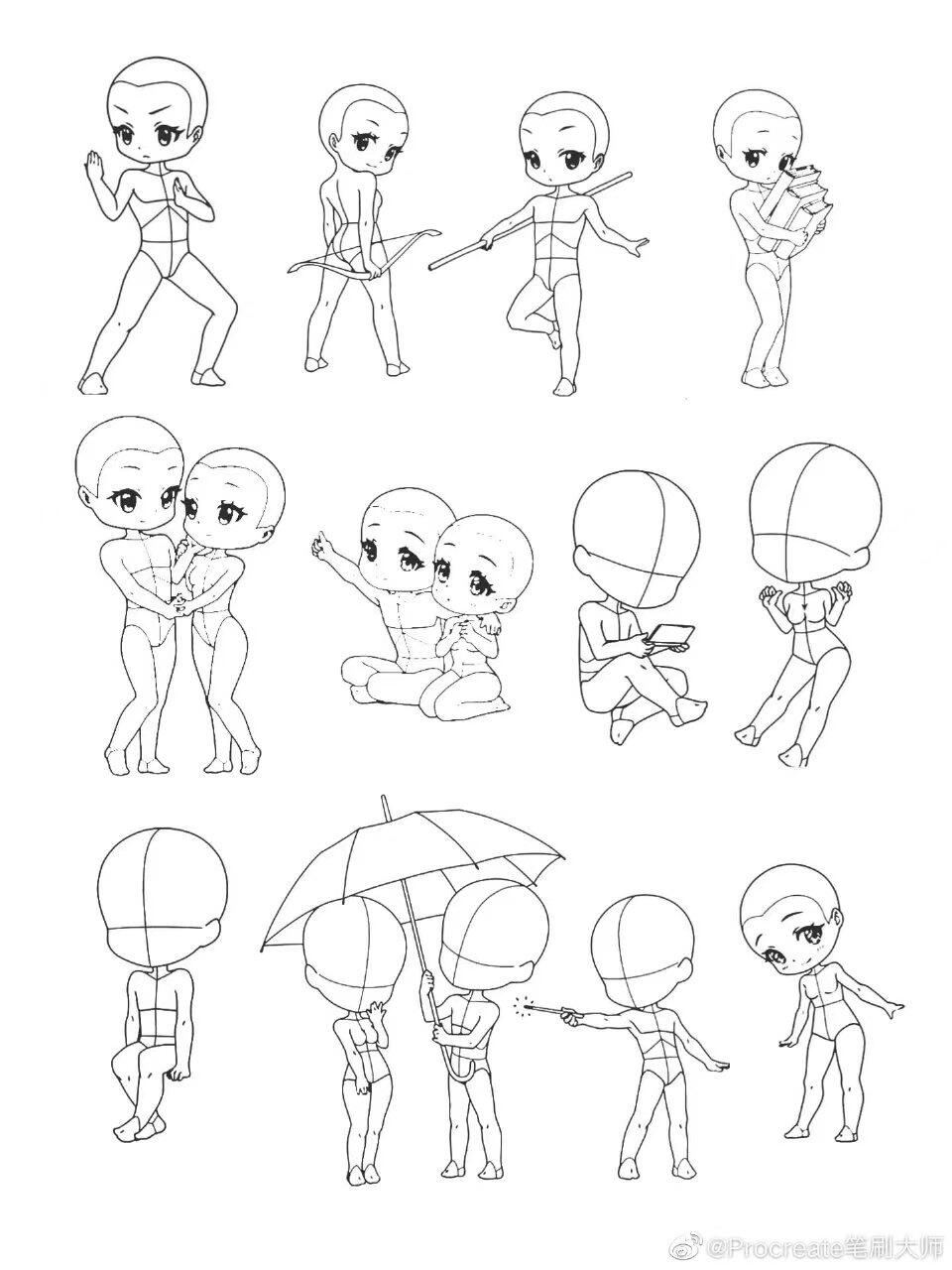 @Procreate笔刷大师