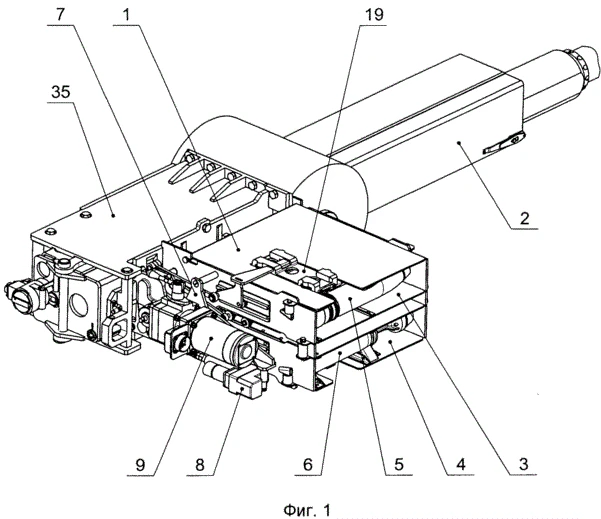 7
1
19
35
2
9
8
6
5
4
3
Фиг. 1