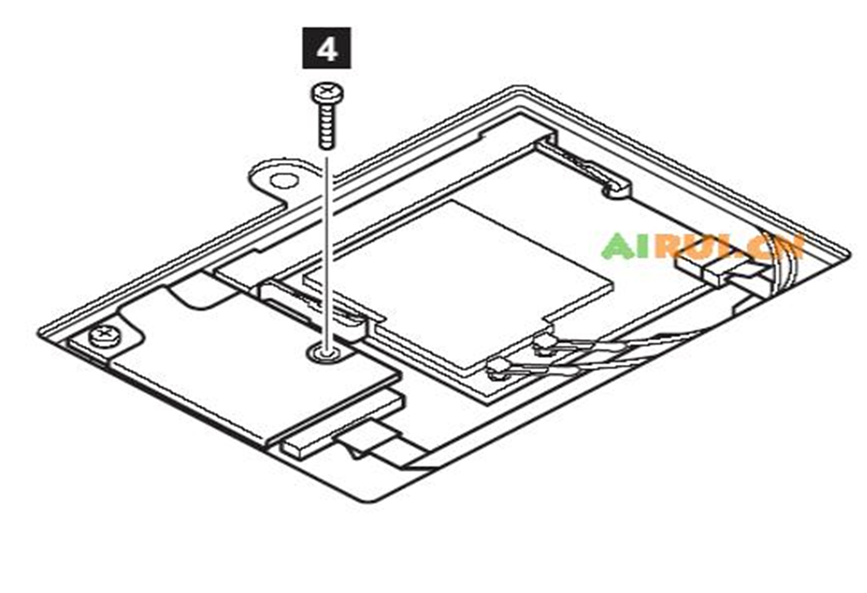 4

AIRUI.CN