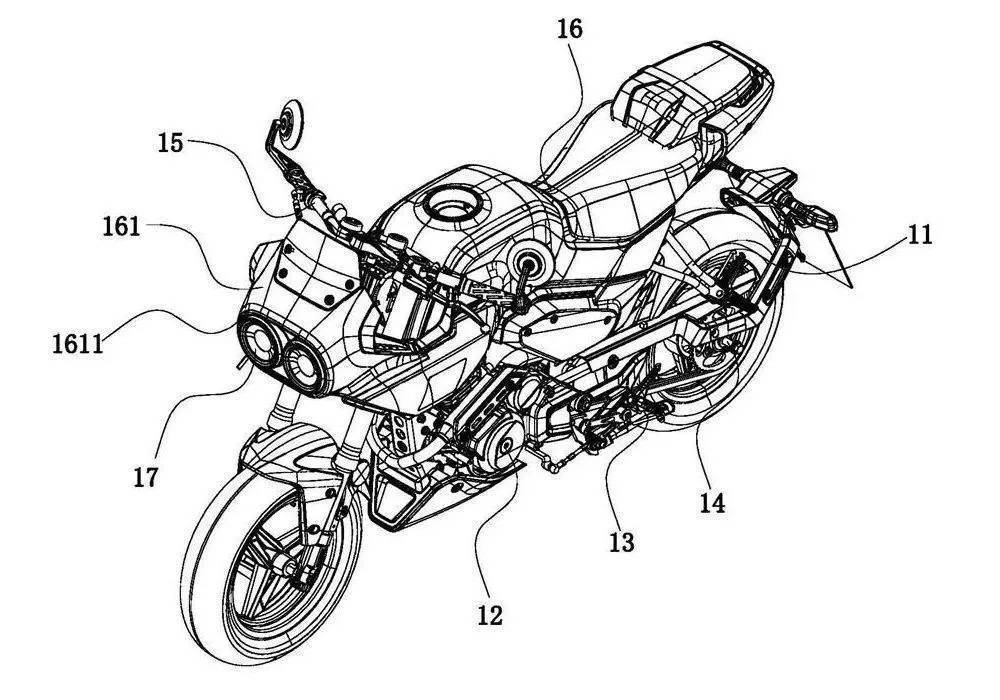 16

15

161

11

1611

17

14

13

12