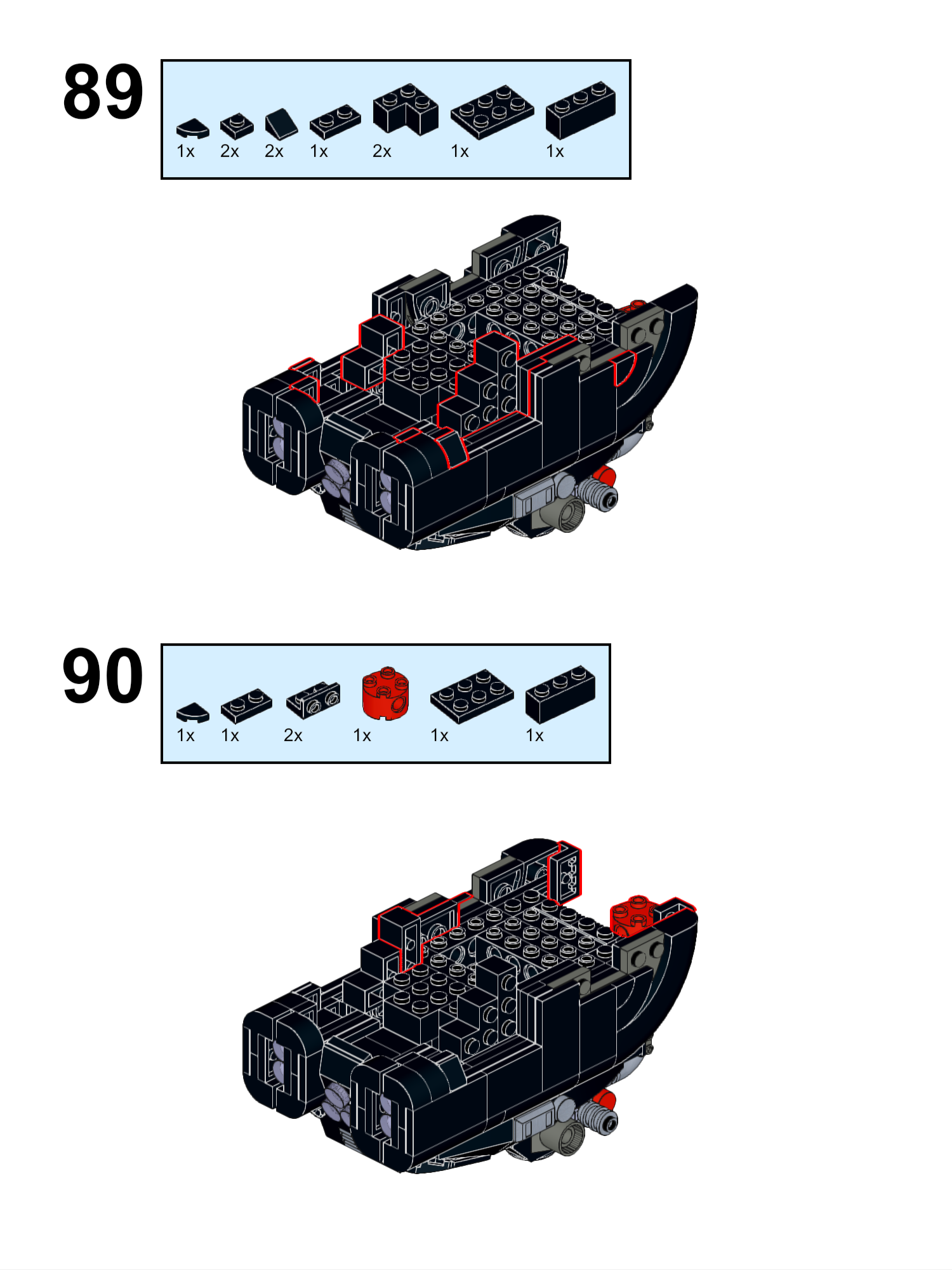 89

1x 2x 2x 1x 2x 1x 1x

90

1x 1x 2x 1x 1x 1x