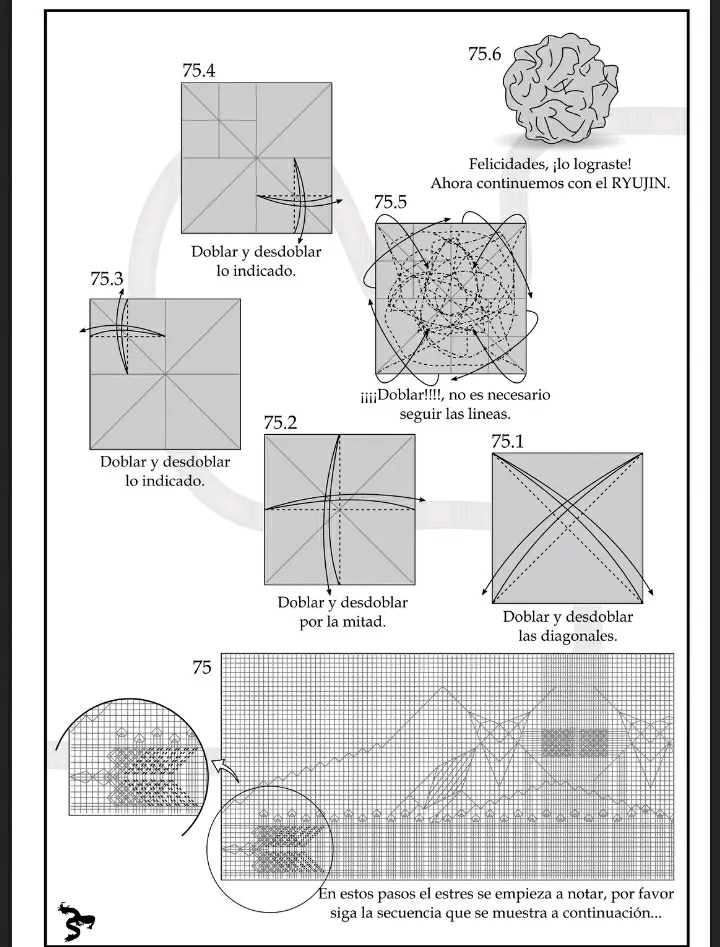 75.6

Felicidades, ¡lo lograste!
Ahora continuemos con el RYUJIN.

75.4

Doblar y desdoblar lo indicado.

75.5

¡¡¡¡Doblar!!!!, no es necesario seguir las lineas.

75.3

Doblar y desdoblar lo indicado.

75.2

Doblar y desdoblar por la mitad.

75.1

Doblar y desdoblar las diagonales.

75

En estos pasos el estres se empieza a notar, por favor siga la secuencia que se muestra a continuación...