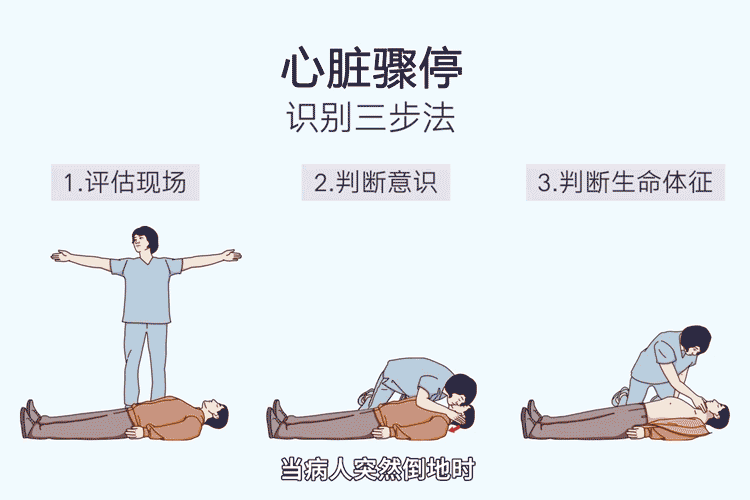 心脏骤停
识别三步法

1.评估现场

2.判断意识

3.判断生命体征

当病人突然倒地时