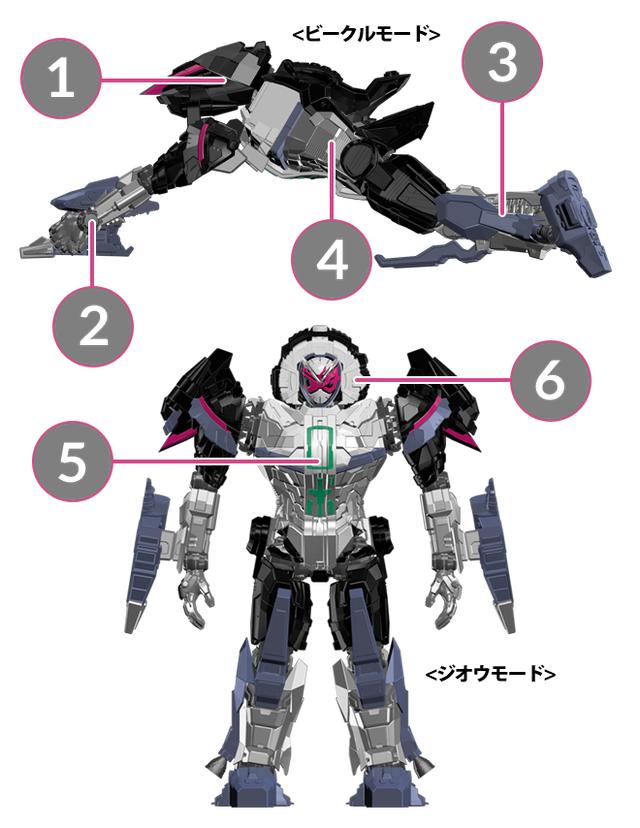 <ビークルモード>
1
3
4
2
6
5
<ジオウモード>