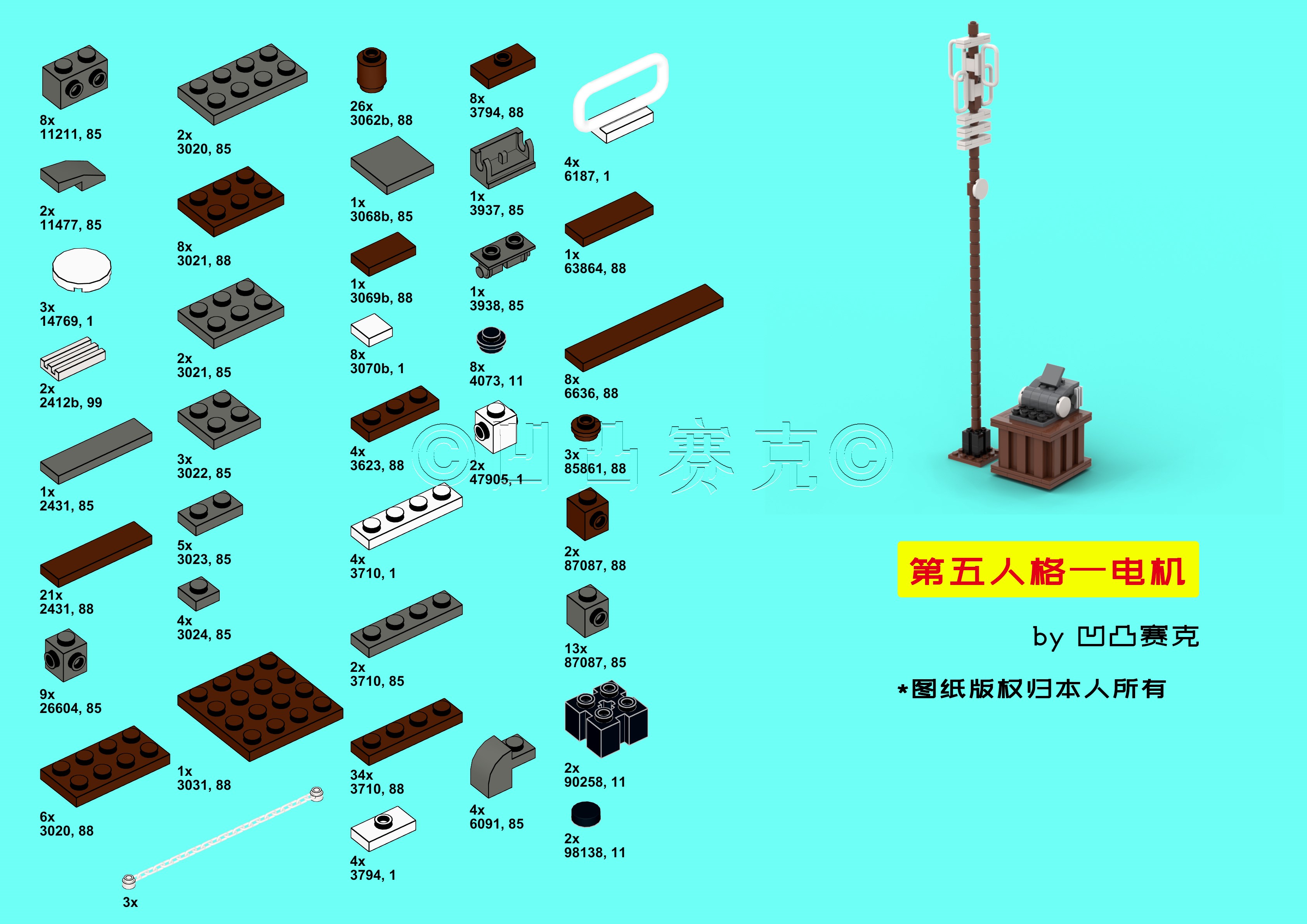 8x
11211, 85

2x
11477, 85

3x
14769, 1

2x
2412b, 99

1x
2431, 85

21x
2431, 88

9x
26604, 85

6x
3020, 88

3x

2x
3020, 85

8x
3021, 88

2x
3021, 85

3x
3022, 85

5x
3023, 85

4x
3024, 85

1x
3031, 88

26x
3062b, 88

1x
3068b, 85

1x
3069b, 88

8x
3070b, 1

4x
3623, 88

4x
3710, 1

2x
3710, 85

34x
3710, 88

4x
3794, 1

8x
3794, 88

1x
3937, 85

1x
3938, 85

8x
4073, 11

2x
47905, 1

4x
6091, 85

4x
6187, 1

1x
63864, 88

8x
6636, 88

3x
85861, 88

2x
87087, 88

13x
87087, 85

2x
90258, 11

2x
98138, 11

©凹凸赛克©

第五人格—电机

by 凹凸赛克

*图纸版权归本人所有