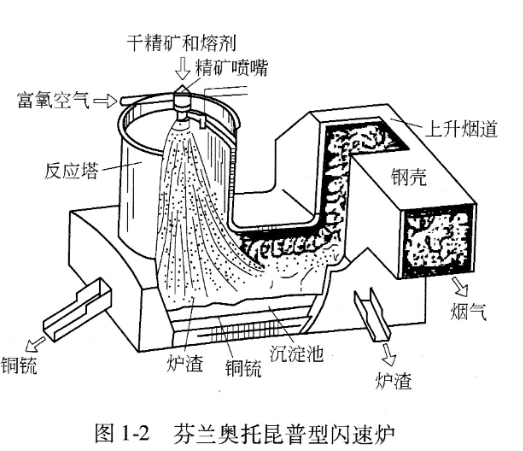 干精矿和熔剂
精矿喷嘴
富氧空气
上升烟道
反应塔
钢壳
烟气
铜锍
炉渣
铜锍
沉淀池
炉渣

图 1-2　芬兰奥托昆普型闪速炉