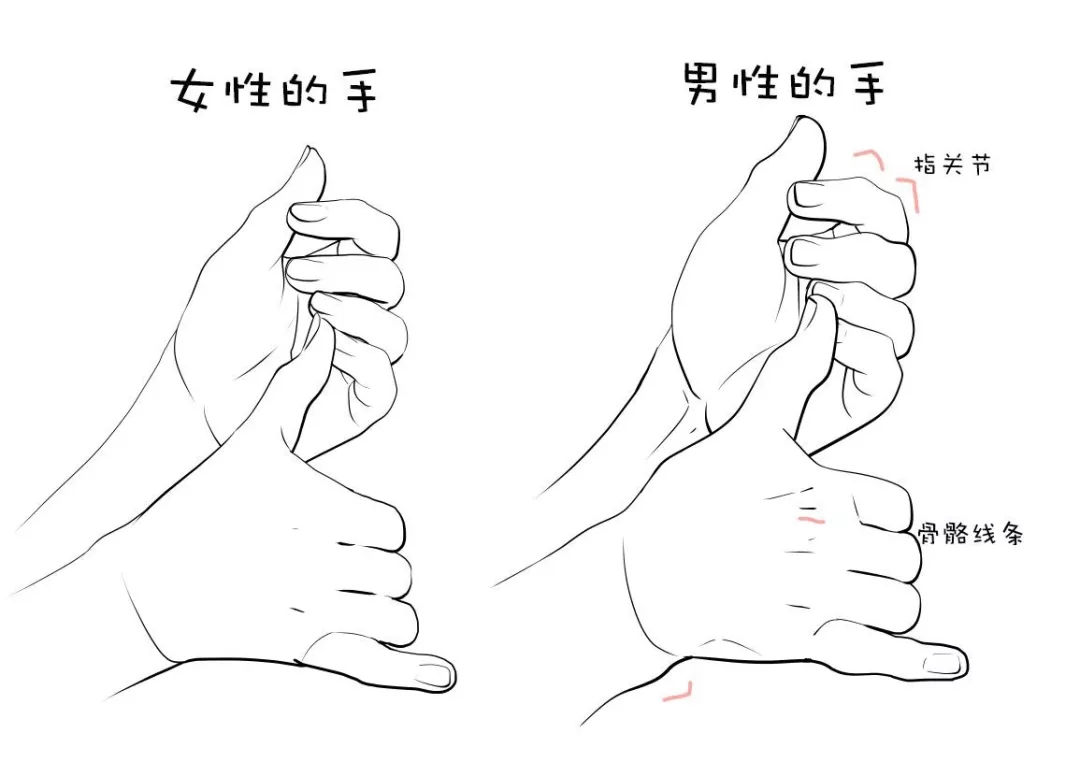 女性的手

男性的手

指关节

骨骼线条