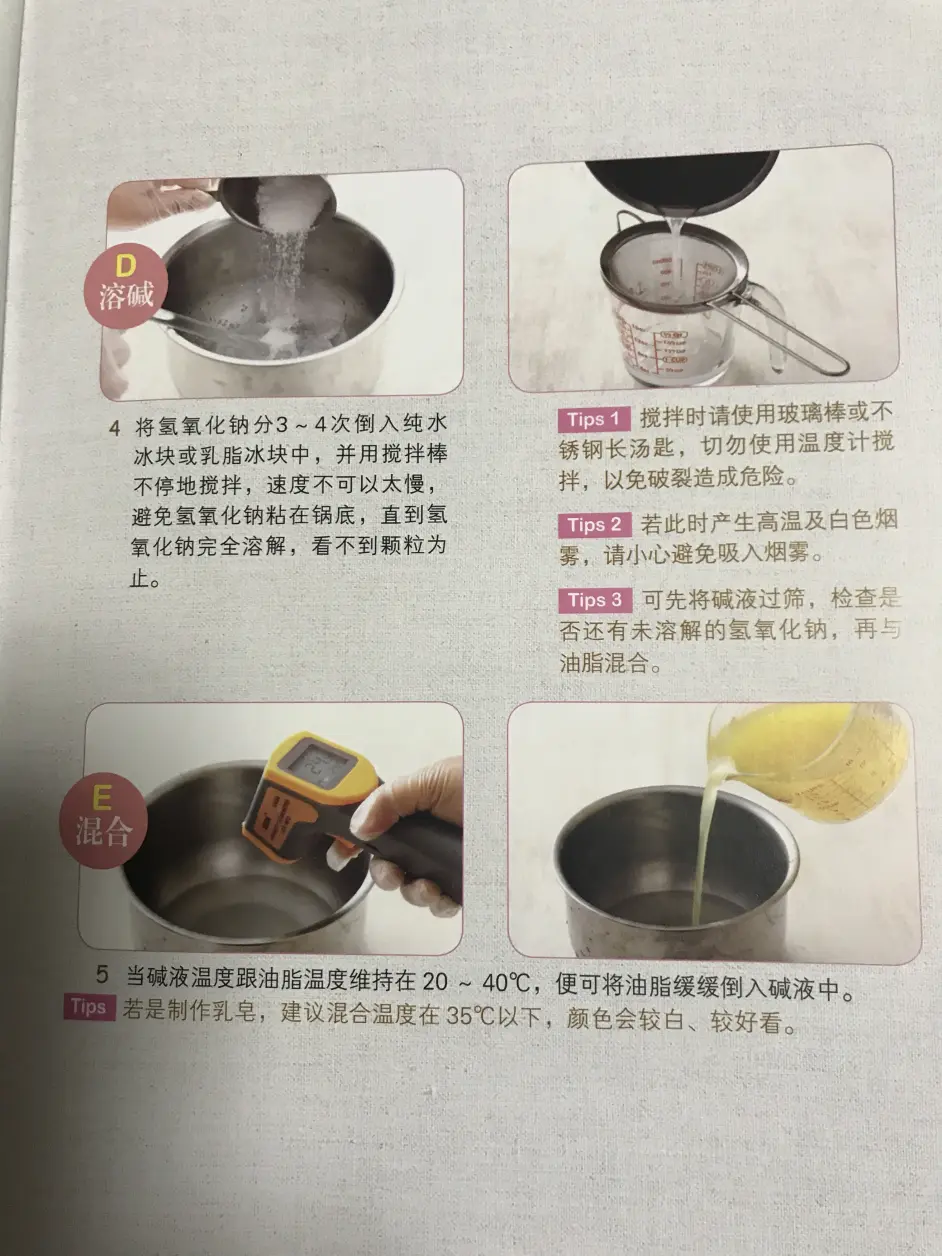 D
溶碱

4 将氢氧化钠分3～4次倒入纯水冰块或乳脂冰块中，并用搅拌棒不停地搅拌，速度不可以太慢，避免氢氧化钠粘在锅底，直到氢氧化钠完全溶解，看不到颗粒为止。

Tips 1 搅拌时请使用玻璃棒或不锈钢长汤匙，切勿使用温度计搅拌，以免破裂造成危险。

Tips 2 若此时产生高温及白色烟雾，请小心避免吸入烟雾。

Tips 3 可先将碱液过筛，检查是否还有未溶解的氢氧化钠，再与油脂混合。

E
混合

5 当碱液温度跟油脂温度维持在 20 ～ 40℃，便可将油脂缓缓倒入碱液中。

Tips 若是制作乳皂，建议混合温度在 35℃以下，颜色会较白、较好看。