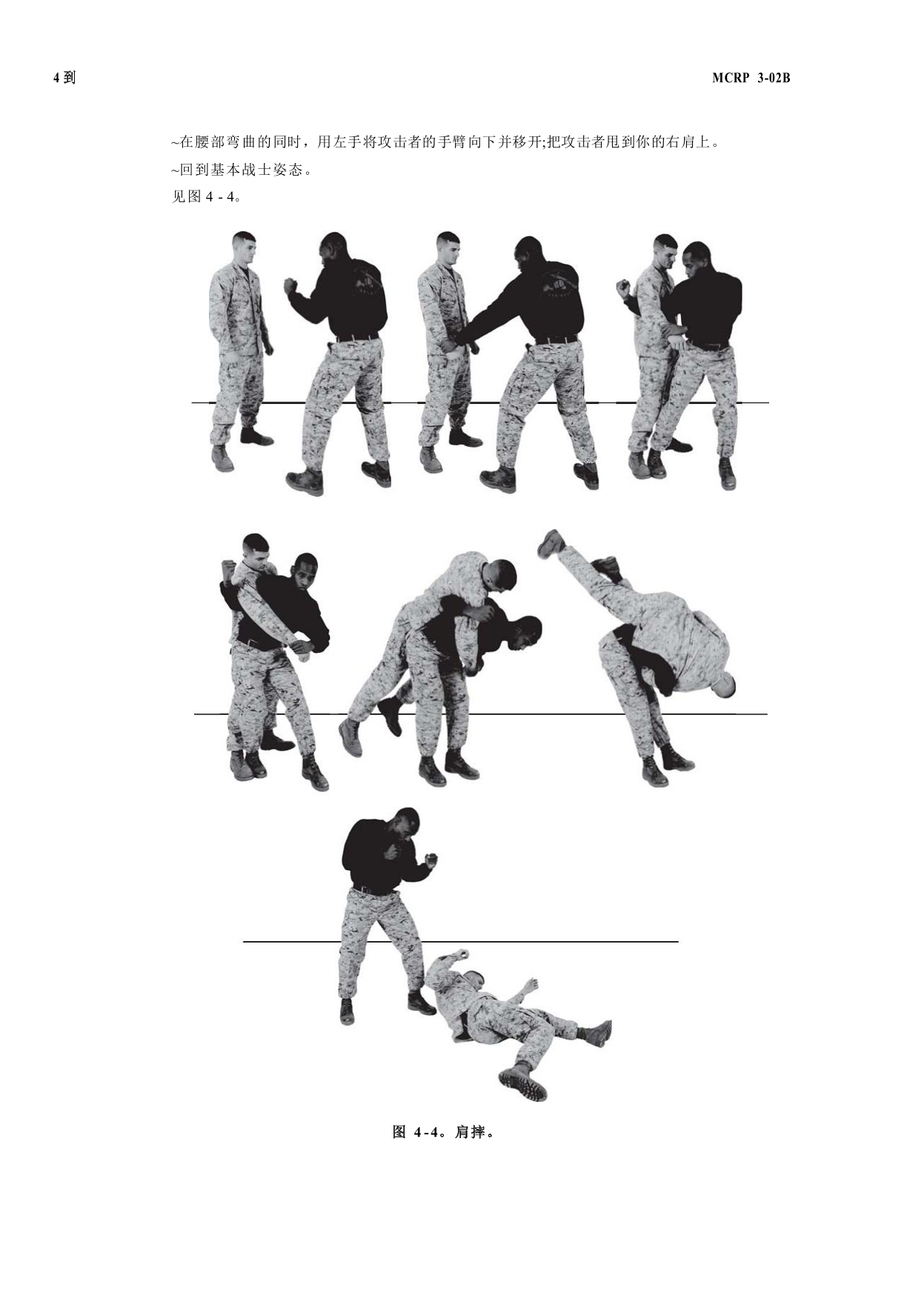 4到

MCRP 3-02B

~在腰部弯曲的同时，用左手将攻击者的手臂向下并移开;把攻击者甩到你的右肩上。

~回到基本战士姿态。

见图 4 - 4。

图 4-4。肩摔。