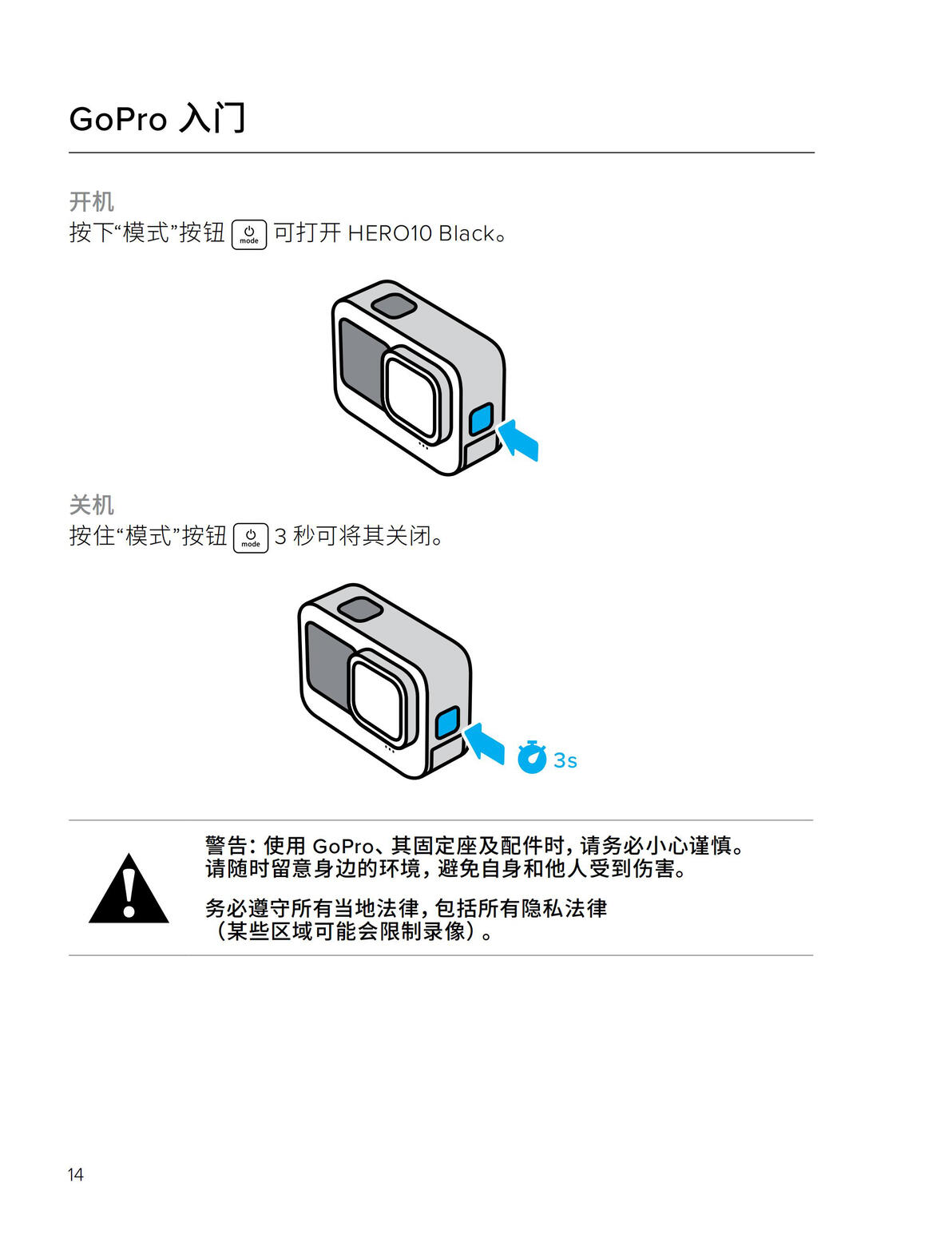 GoPro 入门

开机
按下“模式”按钮 mode 可打开 HERO10 Black。

关机
按住“模式”按钮 mode 3 秒可将其关闭。

3s

警告：使用 GoPro、其固定座及配件时，请务必小心谨慎。请随时留意身边的环境，避免自身和他人受到伤害。

务必遵守所有当地法律，包括所有隐私法律（某些区域可能会限制录像）。

14