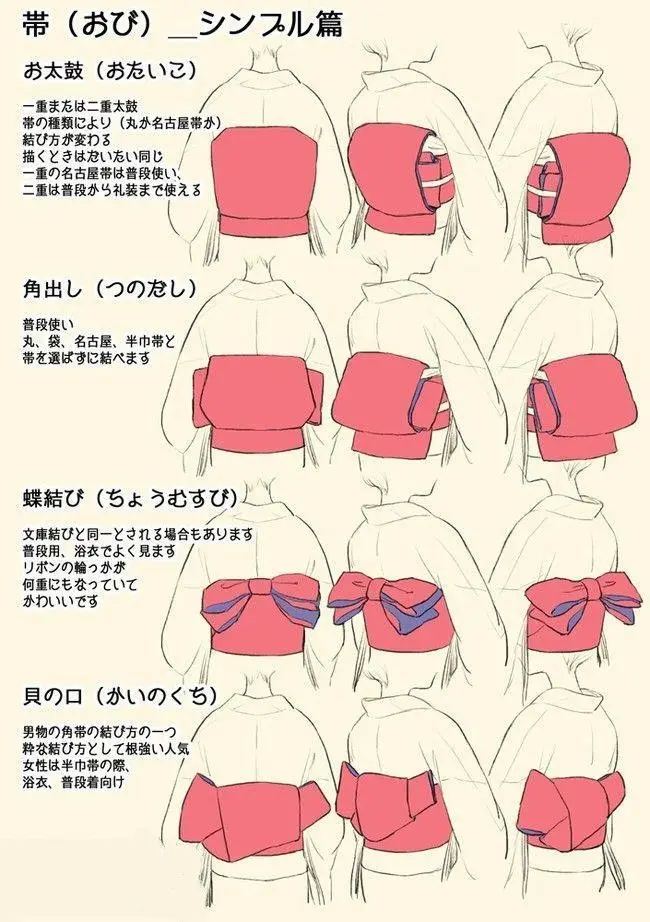 帯（おび）＿シンプル篇

お太鼓（おたいこ）

一重または二重太鼓
帯の種類により（丸か名古屋帯か）
結び方が変わる
描くときはだいたい同じ
一重の名古屋帯は普段使い、
二重は普段から礼装まで使える

角出し（つのだし）

普段使い
丸、袋、名古屋、半巾帯と
帯を選ばずに結べます

蝶結び（ちょうむすび）

文庫結びと同一とされる場合もあります
普段用、浴衣でよく見ます
リボンの輪っかが
何重にもなっていて
かわいいです

貝の口（かいのくち）

男物の角帯の結び方の一つ
粋な結び方として根強い人気
女性は半巾帯の際、
浴衣、普段着向け