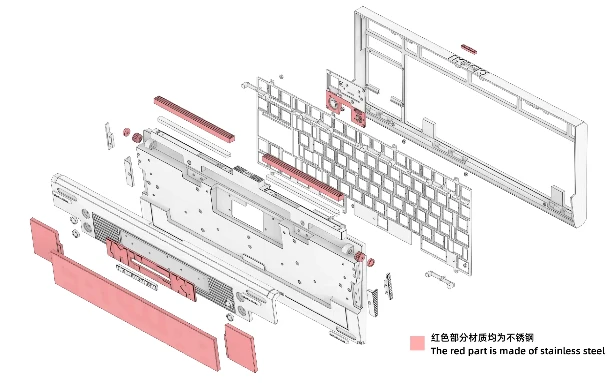 红色部分材质均为不锈钢
The red part is made of stainless steel