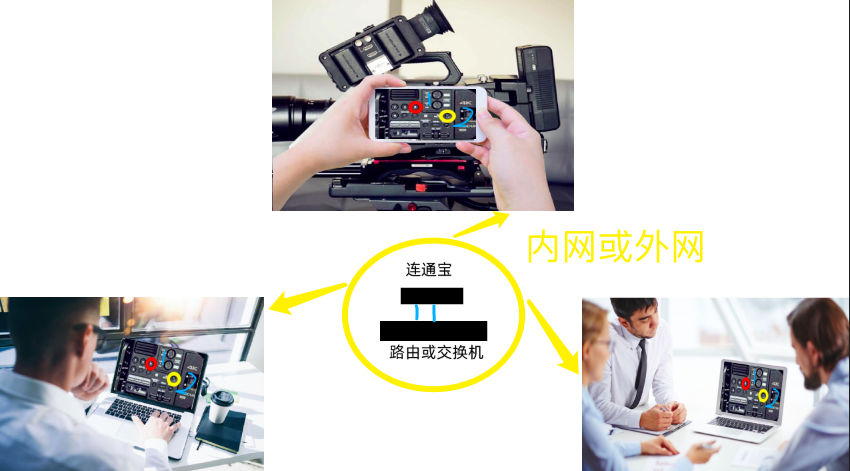 内网或外网

连通宝

路由或交换机