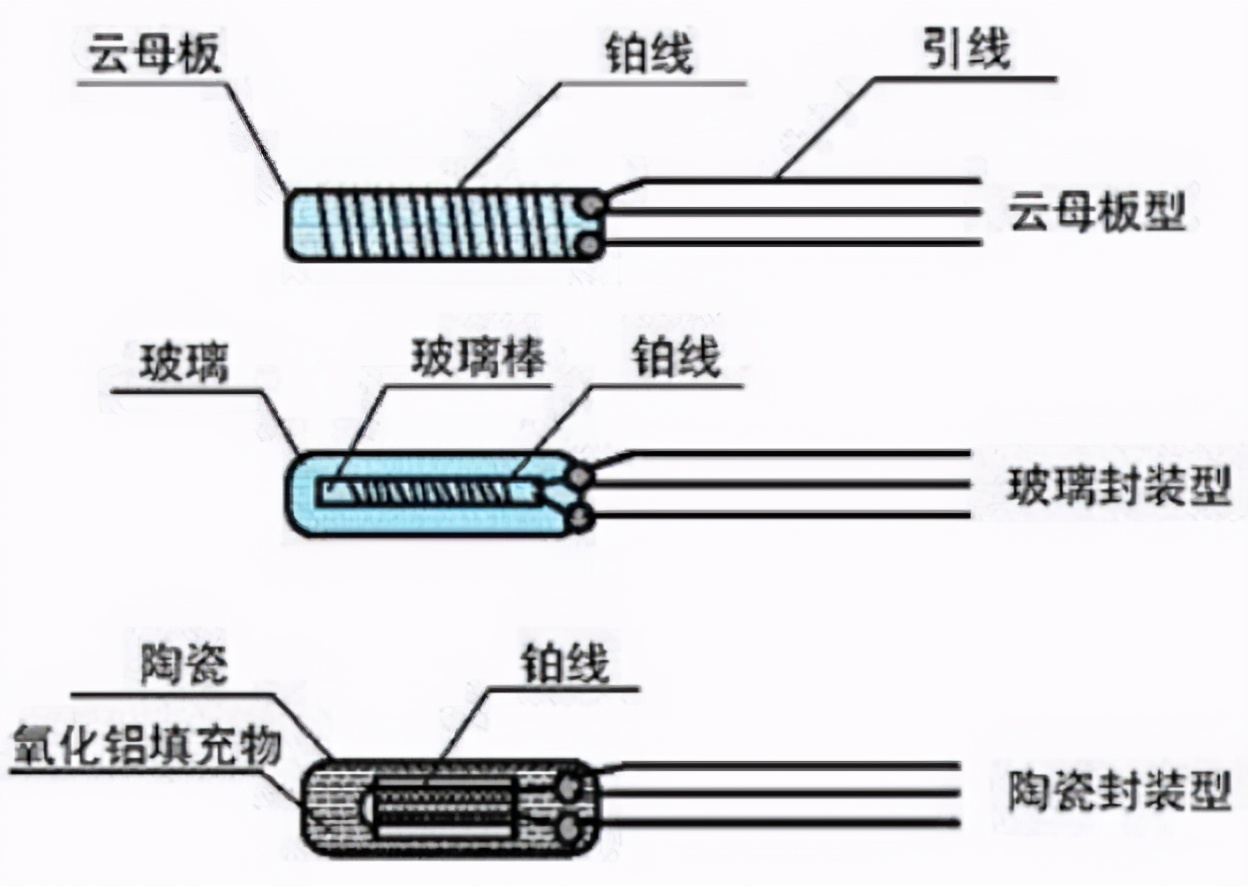 云母板
铂线
引线
云母板型

玻璃
玻璃棒
铂线
玻璃封装型

陶瓷
铂线
氧化铝填充物
陶瓷封装型