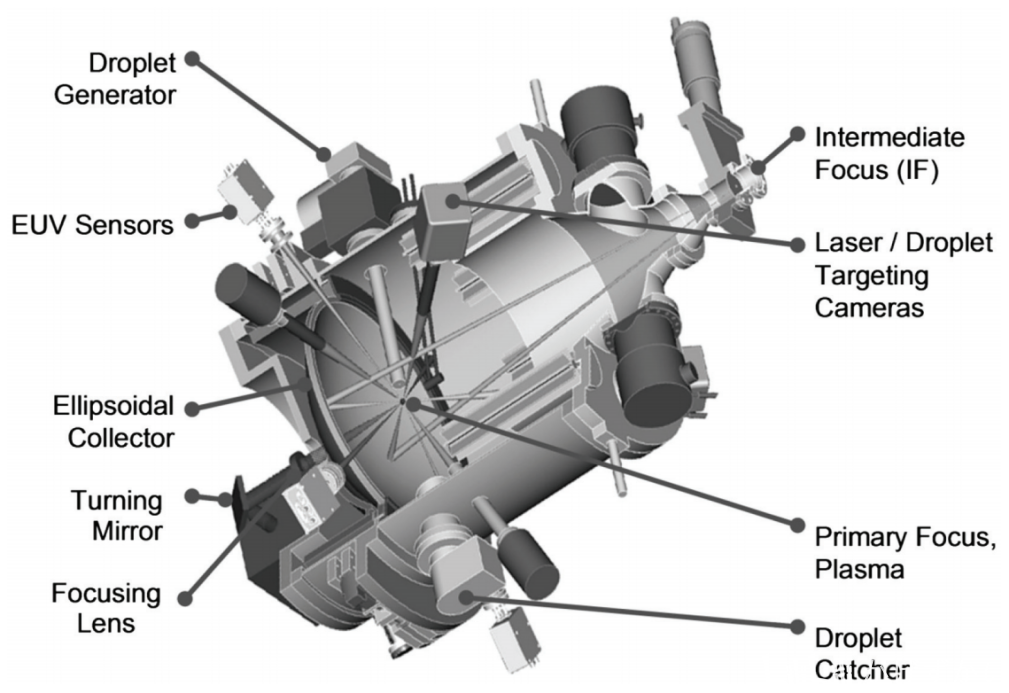 Droplet Generator

EUV Sensors

Ellipsoidal Collector

Turning Mirror

Focusing Lens

Intermediate Focus (IF)

Laser / Droplet Targeting Cameras

Primary Focus, Plasma

Droplet Catcher