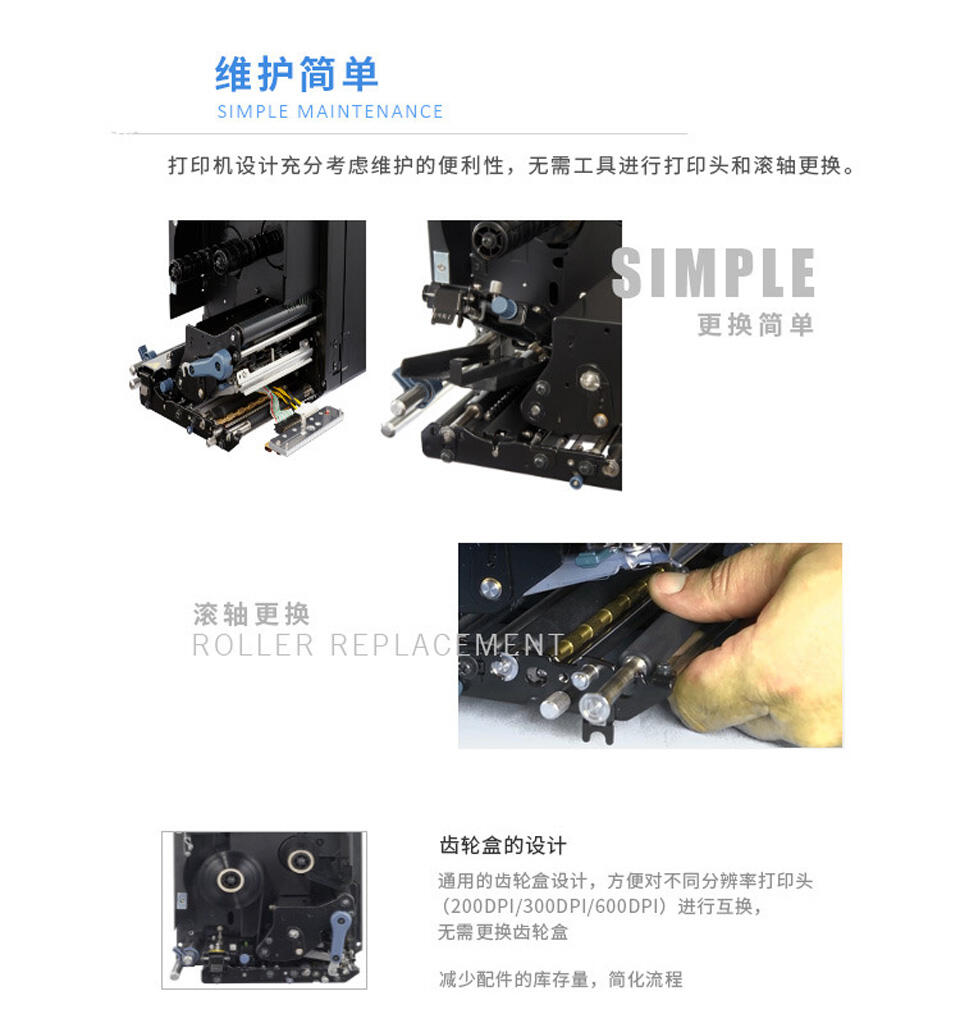 维护简单
SIMPLE MAINTENANCE

打印机设计充分考虑维护的便利性，无需工具进行打印头和滚轴更换。

SIMPLE
更换简单

滚轴更换
ROLLER REPLACEMENT

齿轮盒的设计

通用的齿轮盒设计，方便对不同分辨率打印头（200DPI/300DPI/600DPI）进行互换，无需更换齿轮盒

减少配件的库存量，简化流程