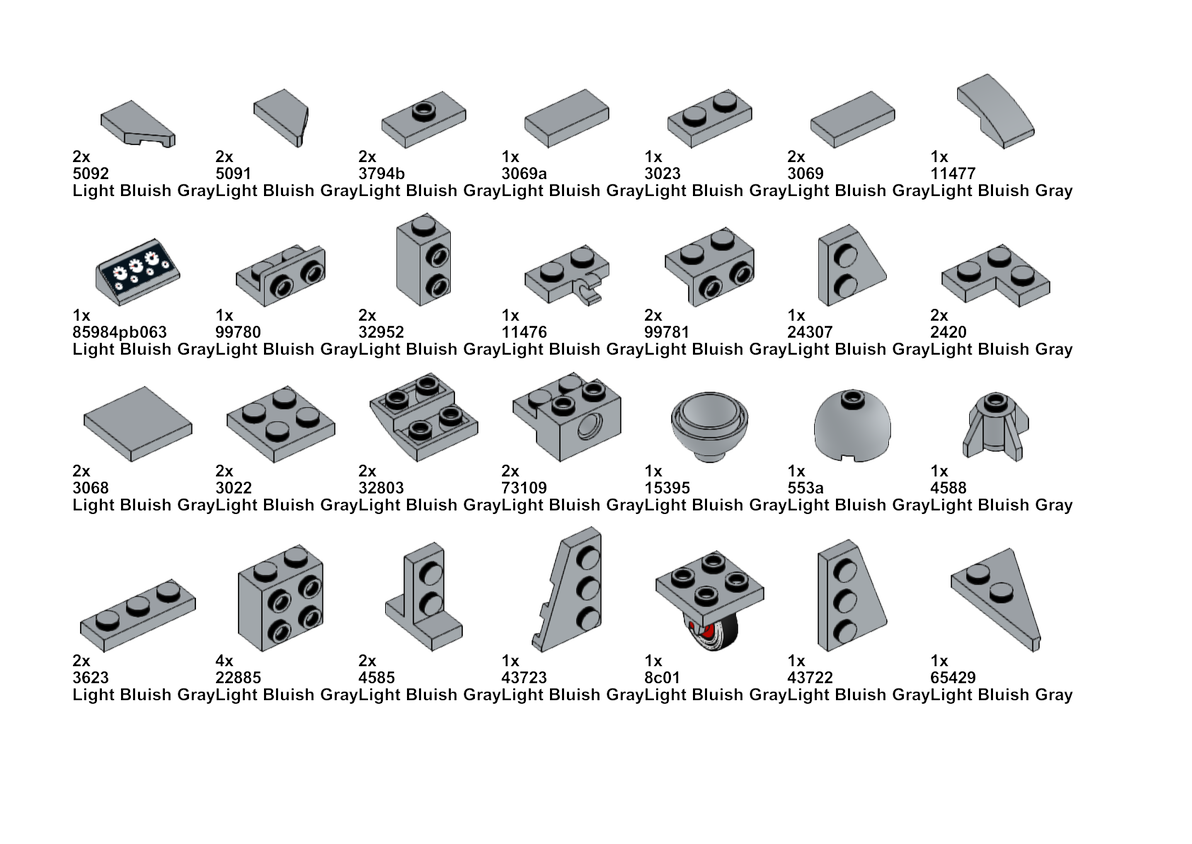 2x
5092
Light Bluish Gray

2x
5091
Light Bluish Gray

2x
3794b
Light Bluish Gray

1x
3069a
Light Bluish Gray

1x
3023
Light Bluish Gray

2x
3069
Light Bluish Gray

1x
11477
Light Bluish Gray

1x
85984pb063
Light Bluish Gray

1x
99780
Light Bluish Gray

2x
32952
Light Bluish Gray

1x
11476
Light Bluish Gray

2x
99781
Light Bluish Gray

1x
24307
Light Bluish Gray

2x
2420
Light Bluish Gray

2x
3068
Light Bluish Gray

2x
3022
Light Bluish Gray

2x
32803
Light Bluish Gray

2x
73109
Light Bluish Gray

1x
15395
Light Bluish Gray

1x
553a
Light Bluish Gray

1x
4588
Light Bluish Gray

2x
3623
Light Bluish Gray

4x
22885
Light Bluish Gray

2x
4585
Light Bluish Gray

1x
43723
Light Bluish Gray

1x
8c01
Light Bluish Gray

1x
43722
Light Bluish Gray

1x
65429
Light Bluish Gray