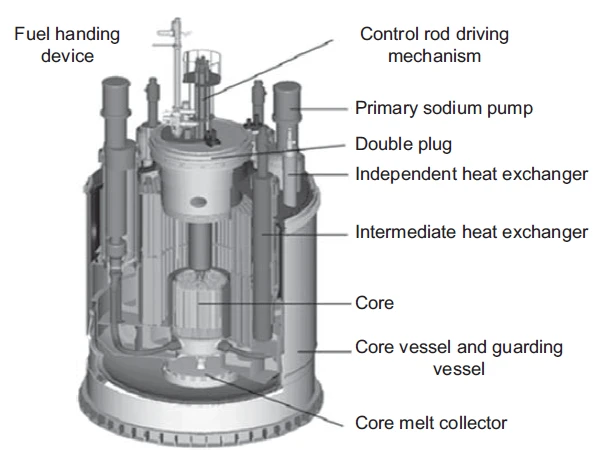 Fuel handing device

Control rod driving mechanism

Primary sodium pump

Double plug

Independent heat exchanger

Intermediate heat exchanger

Core

Core vessel and guarding vessel

Core melt collector