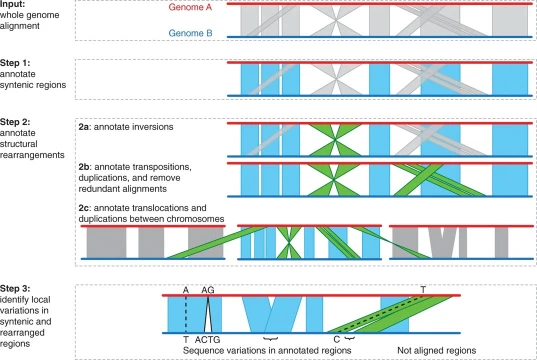 Input:
whole genome alignment

Genome A

Genome B

Step 1:
annotate syntenic regions

Step 2:
annotate structural rearrangements

2a: annotate inversions

2b: annotate transpositions, duplications, and remove redundant alignments

2c: annotate translocations and duplications between chromosomes

Step 3:
identify local variations in syntenic and rearranged regions

A AG T

T ACTG C

Sequence variations in annotated regions

Not aligned regions