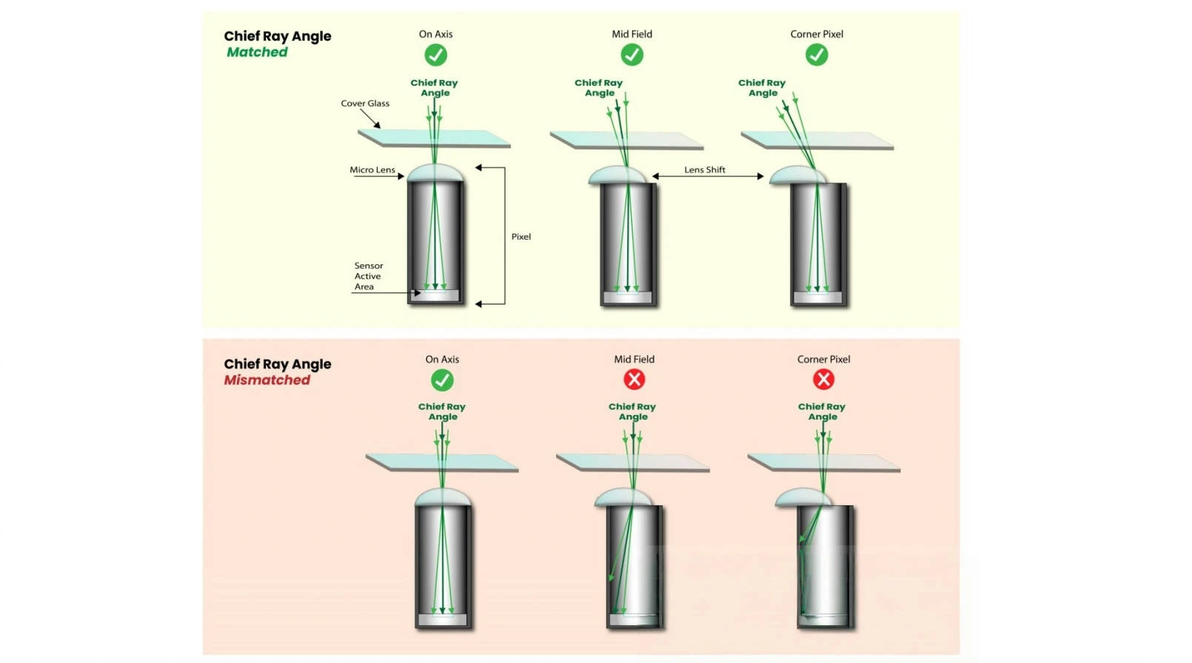 Chief Ray Angle
Matched

On Axis

Mid Field

Corner Pixel

Chief Ray Angle

Chief Ray Angle

Chief Ray Angle

Cover Glass

Micro Lens

Lens Shift

Pixel

Sensor Active Area

Chief Ray Angle
Mismatched

On Axis

Mid Field

Corner Pixel

Chief Ray Angle

Chief Ray Angle

Chief Ray Angle