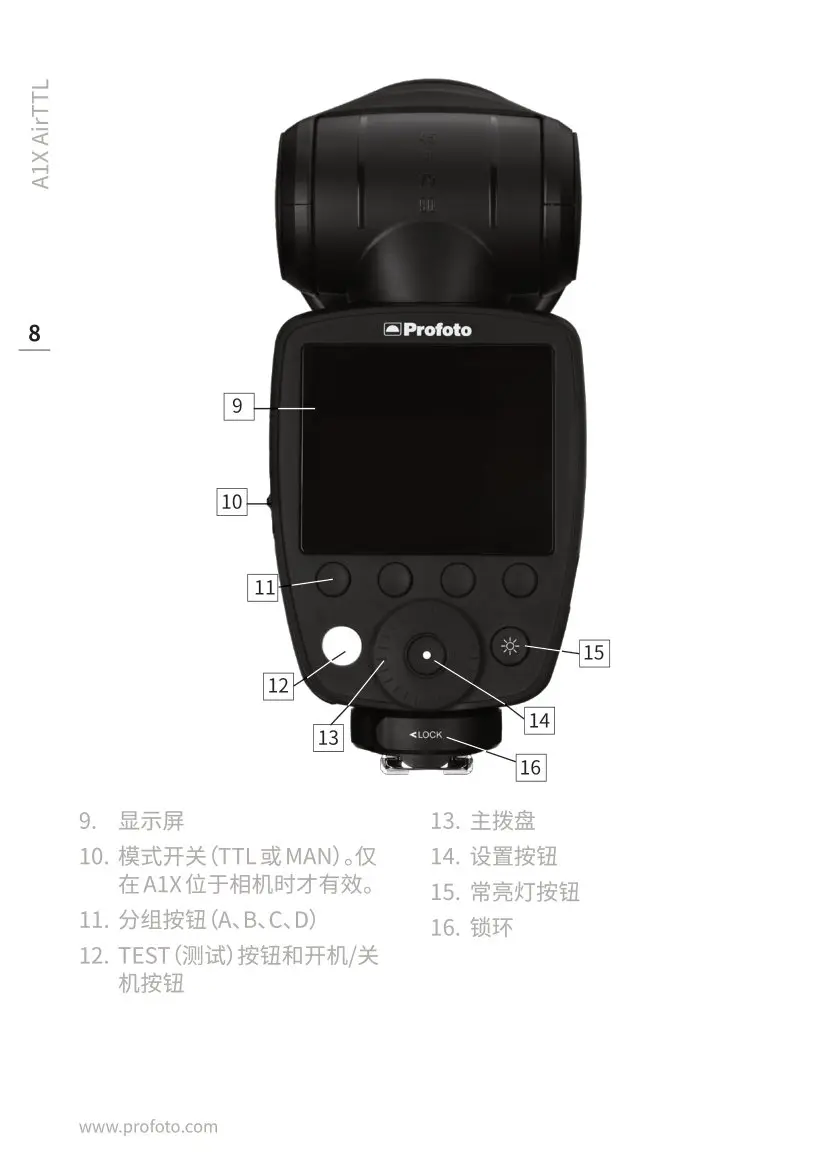 A1X AirTTL

8

Profoto

9

10

11

12

13

14

15

16

LOCK

9. 显示屏

10. 模式开关（TTL 或 MAN）。仅在 A1X 位于相机时才有效。

11. 分组按钮（A、B、C、D）

12. TEST（测试）按钮和开机/关机按钮

13. 主拨盘

14. 设置按钮

15. 常亮灯按钮

16. 锁环

www.profoto.com